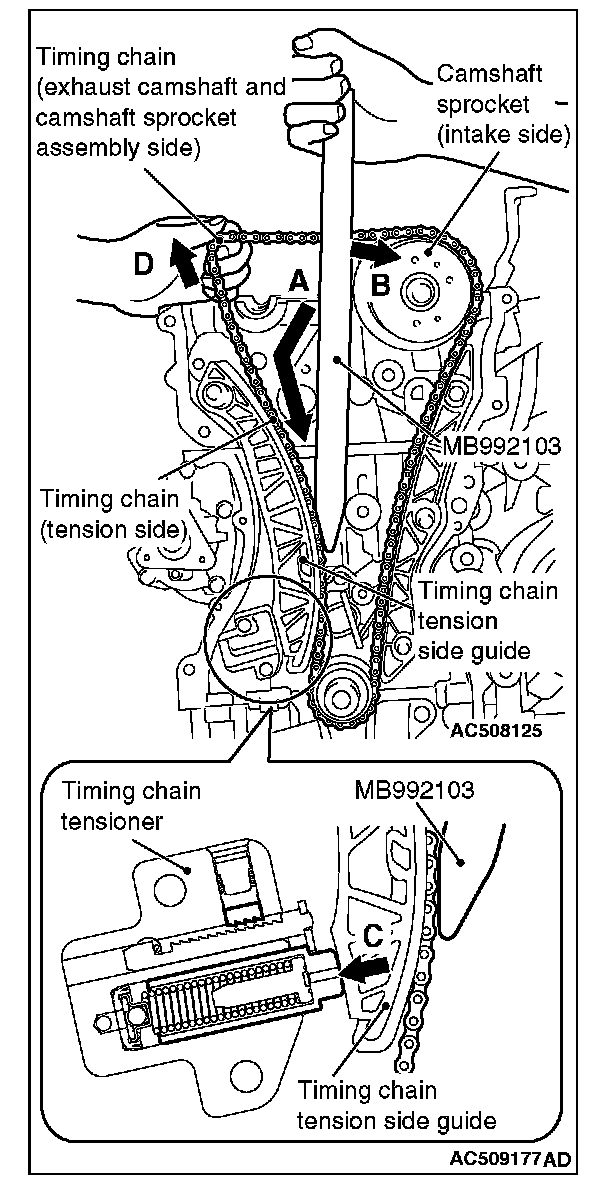 Timing chain (exhaust camshaft and camshaft sprocket assembly side)

Camshaft sprocket (intake side)

D

A

B

MB992103

Timing chain (tension side)

Timing chain tension side guide

AC508125

Timing chain tensioner

MB992103

C

Timing chain tension side guide

AC509177AD