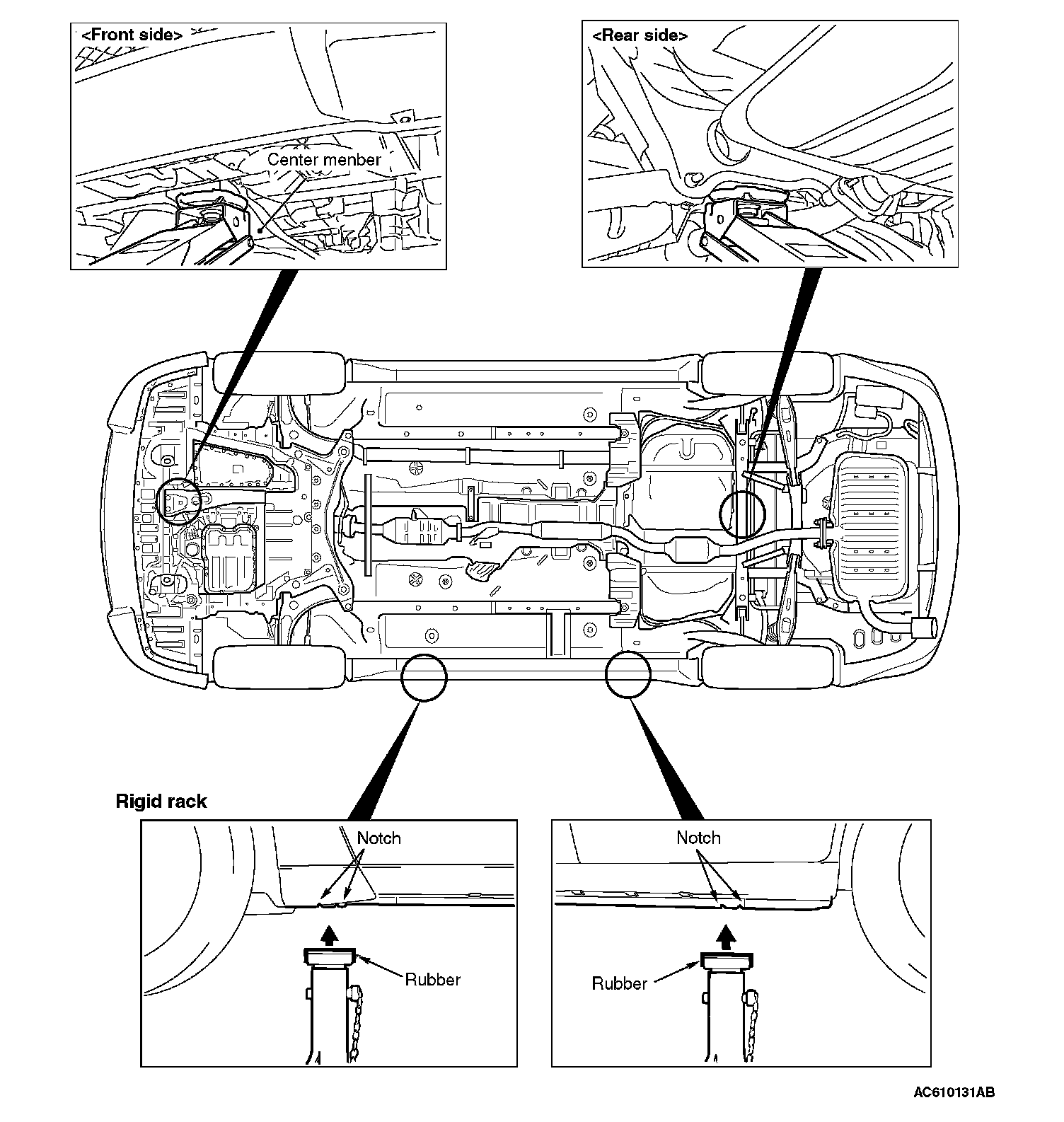 <Front side>

Center menber

<Rear side>

Rigid rack

Notch

Rubber

Notch

Rubber

AC610131AB