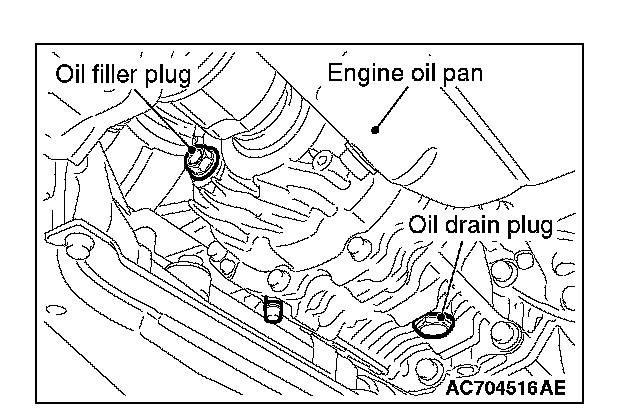 Oil filler plug

Engine oil pan

Oil drain plug

AC704516AE