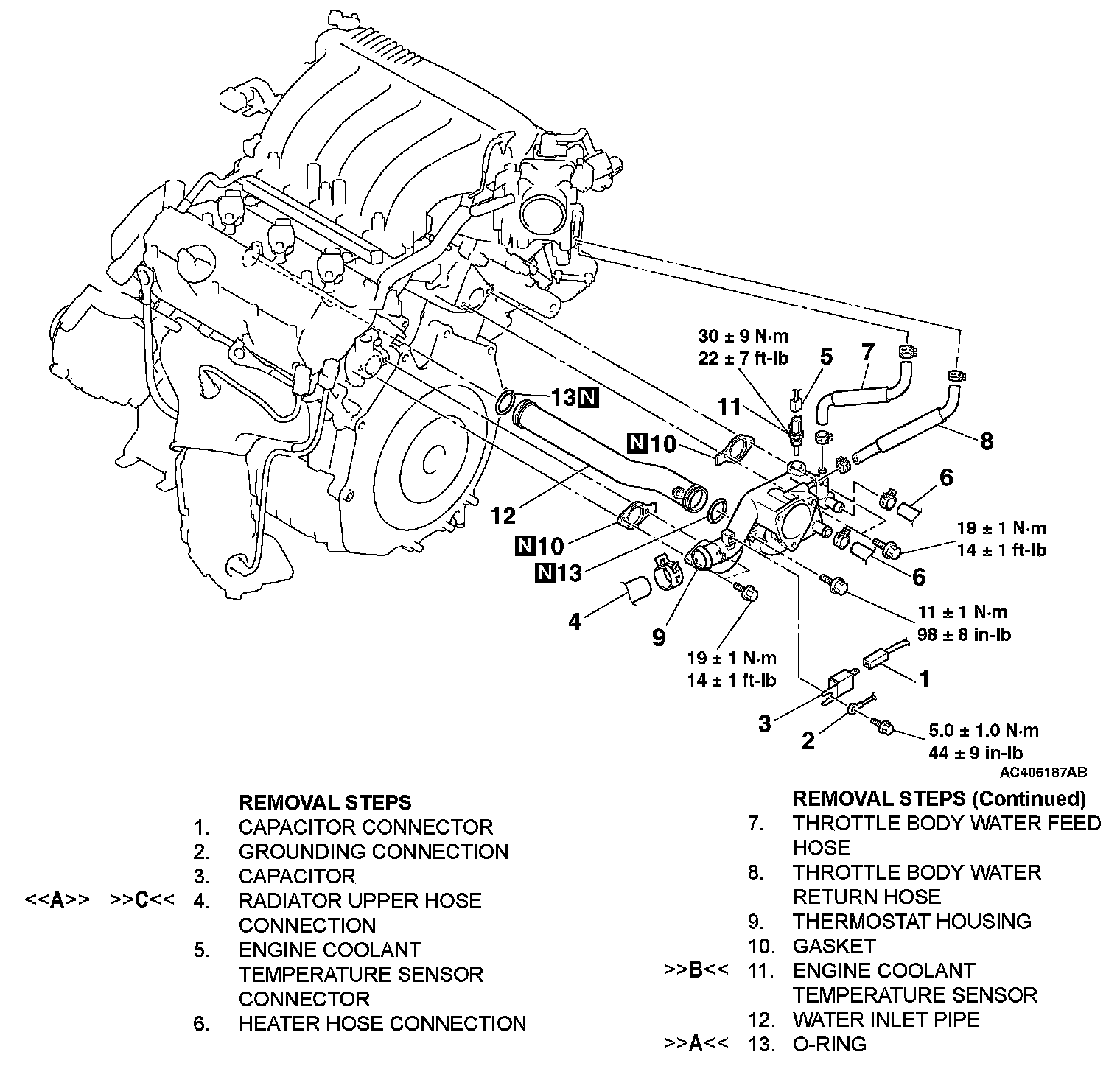 30 ± 9 N·m
22 ± 7 ft-lb

5

7

11

13 N

N 10

8

6

12

19 ± 1 N·m
14 ± 1 ft-lb

N 10

N 13

6

4

9

11 ± 1 N·m
98 ± 8 in-lb

19 ± 1 N·m
14 ± 1 ft-lb

1

3

2

5.0 ± 1.0 N·m
44 ± 9 in-lb

AC406187AB

REMOVAL STEPS
1. CAPACITOR CONNECTOR
2. GROUNDING CONNECTION
3. CAPACITOR
<<A>> >>C<< 4. RADIATOR UPPER HOSE CONNECTION
5. ENGINE COOLANT TEMPERATURE SENSOR CONNECTOR
6. HEATER HOSE CONNECTION

REMOVAL STEPS (Continued)
7. THROTTLE BODY WATER FEED HOSE
8. THROTTLE BODY WATER RETURN HOSE
9. THERMOSTAT HOUSING
10. GASKET
>>B<< 11. ENGINE COOLANT TEMPERATURE SENSOR
12. WATER INLET PIPE
>>A<< 13. O-RING