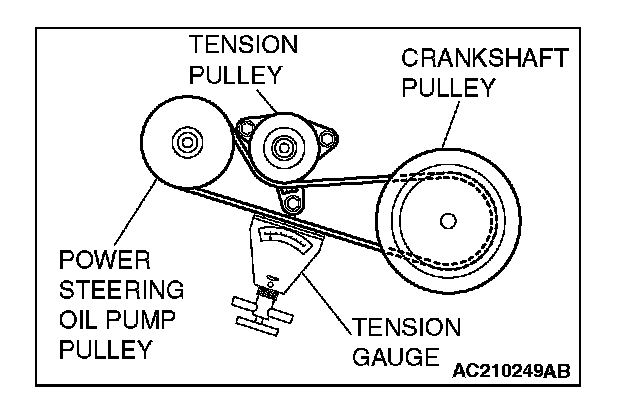 TENSION PULLEY

CRANKSHAFT PULLEY

POWER STEERING OIL PUMP PULLEY

TENSION GAUGE

AC210249AB