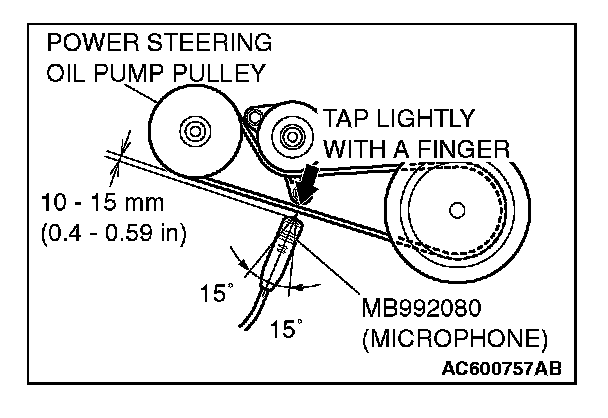 POWER STEERING OIL PUMP PULLEY

TAP LIGHTLY WITH A FINGER

10 - 15 mm (0.4 - 0.59 in)

15°

15°

MB992080 (MICROPHONE)

AC600757AB