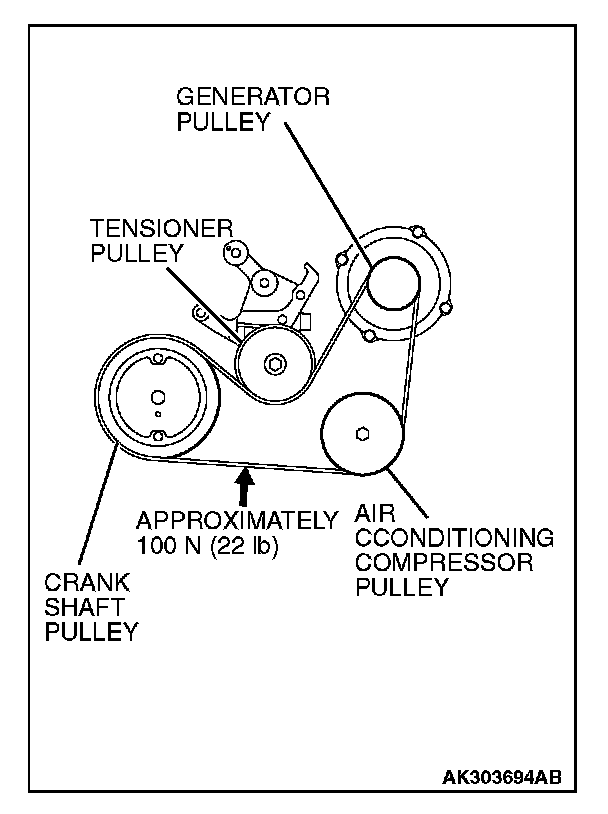 GENERATOR PULLEY

TENSIONER PULLEY

APPROXIMATELY 100 N (22 lb)

AIR CCONDITIONING COMPRESSOR PULLEY

CRANK SHAFT PULLEY

AK303694AB