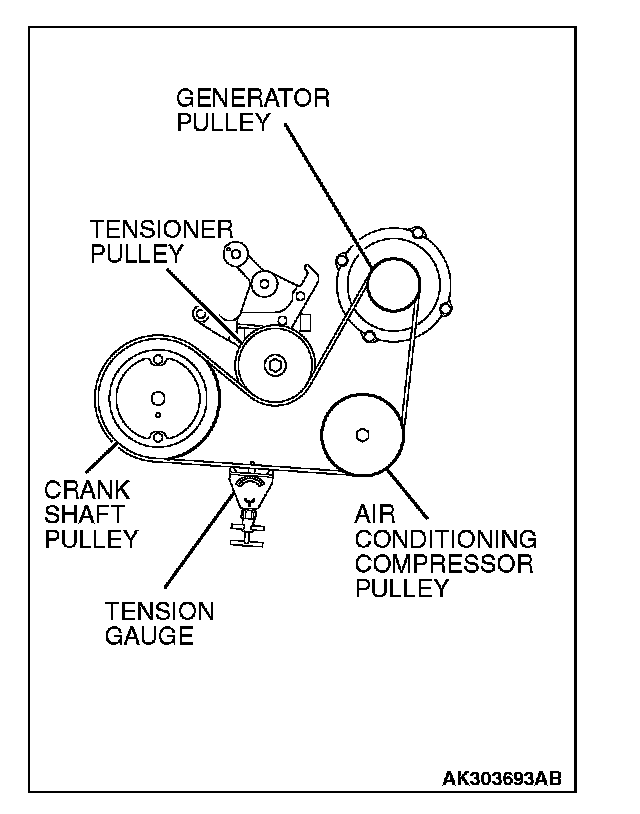 GENERATOR PULLEY

TENSIONER PULLEY

CRANK SHAFT PULLEY

AIR CONDITIONING COMPRESSOR PULLEY

TENSION GAUGE

AK303693AB