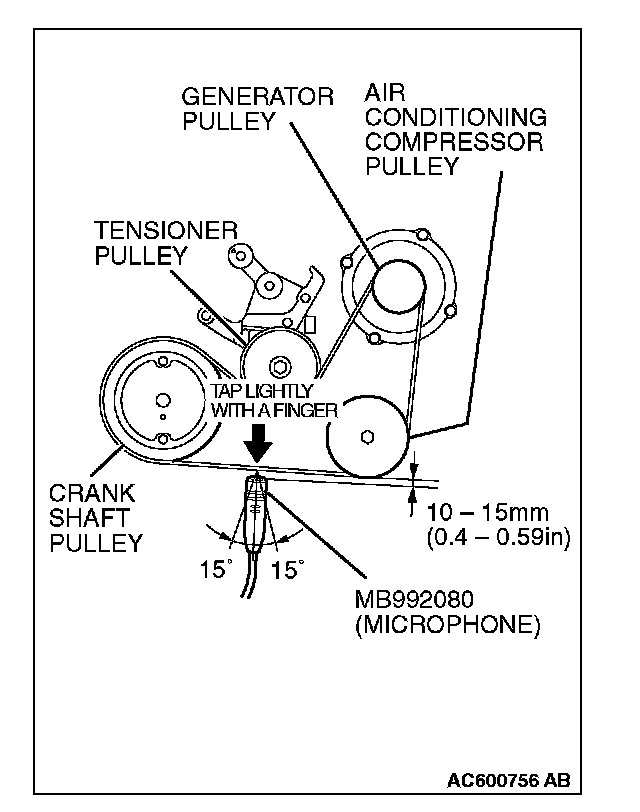 GENERATOR PULLEY

AIR CONDITIONING COMPRESSOR PULLEY

TENSIONER PULLEY

TAP LIGHTLY WITH A FINGER

CRANK SHAFT PULLEY

10 – 15mm (0.4 – 0.59in)

15°

15°

MB992080 (MICROPHONE)

AC600756 AB