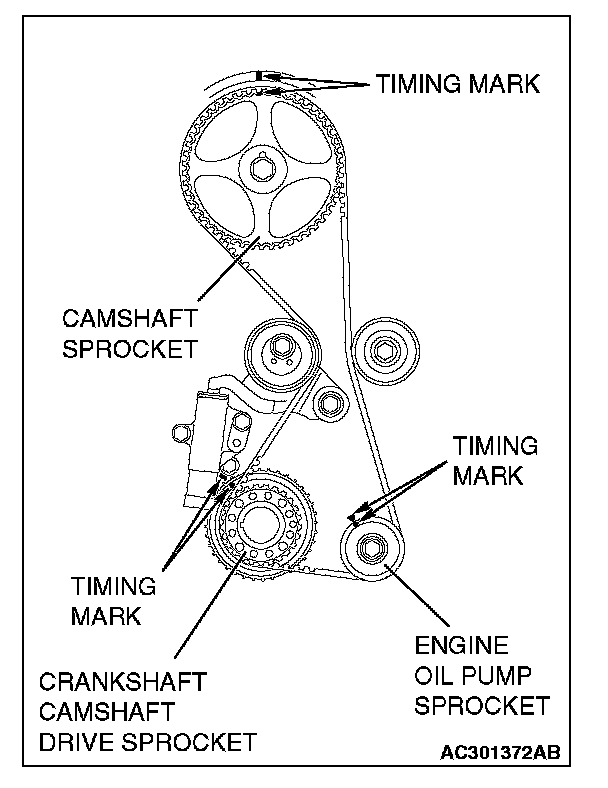 TIMING MARK

CAMSHAFT SPROCKET

TIMING MARK

TIMING MARK

CRANKSHAFT CAMSHAFT DRIVE SPROCKET

ENGINE OIL PUMP SPROCKET

AC301372AB