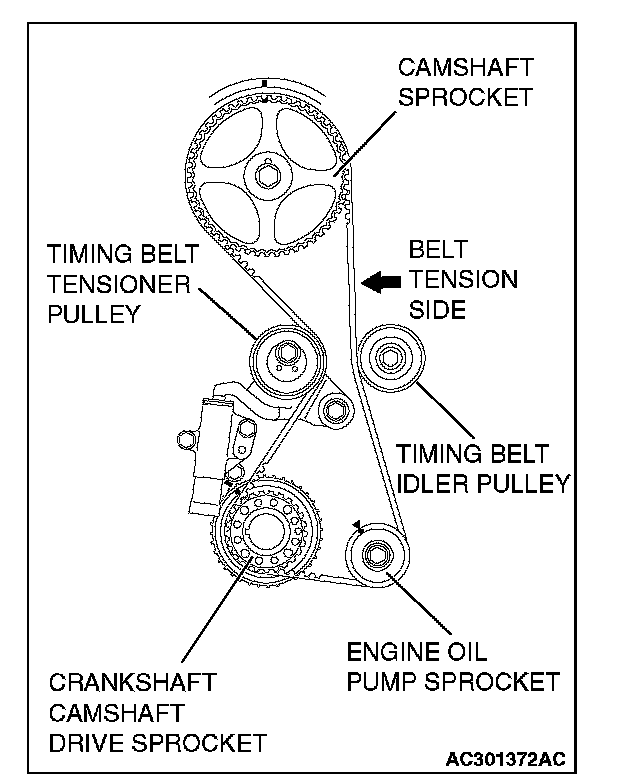 CAMSHAFT SPROCKET

TIMING BELT TENSIONER PULLEY

BELT TENSION SIDE

TIMING BELT IDLER PULLEY

ENGINE OIL PUMP SPROCKET

CRANKSHAFT CAMSHAFT DRIVE SPROCKET

AC301372AC