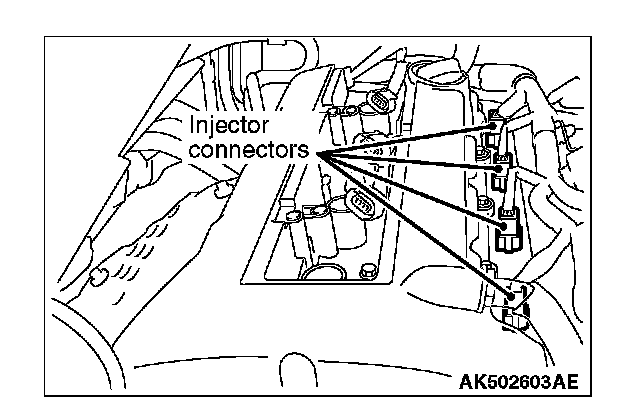 Injector connectors

AK502603AE