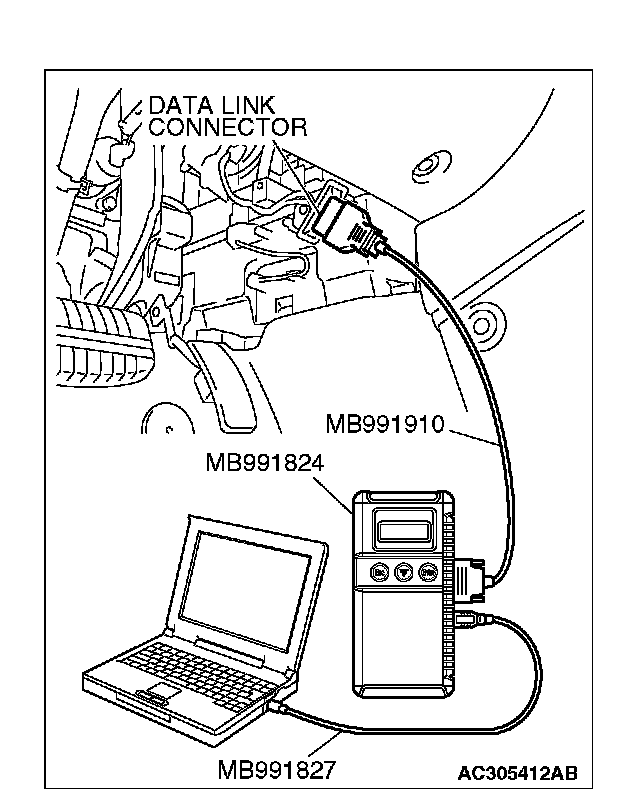 DATA LINK CONNECTOR

MB991910

MB991824

MB991827

AC305412AB