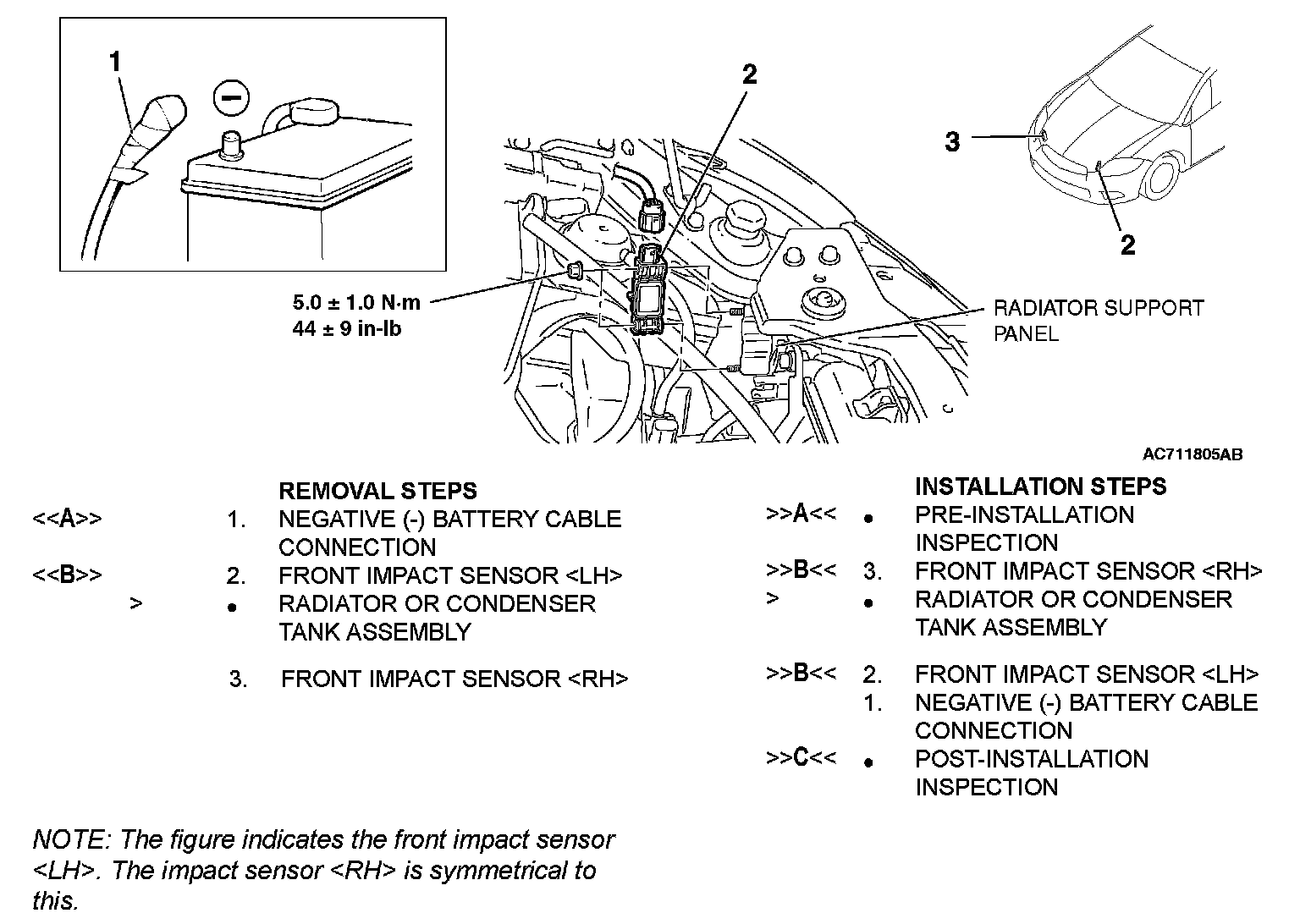 1

2

3

2

5.0 ± 1.0 N·m
44 ± 9 in-lb

RADIATOR SUPPORT PANEL

AC711805AB

REMOVAL STEPS
<<A>> 1. NEGATIVE (-) BATTERY CABLE CONNECTION
<<B>> 2. FRONT IMPACT SENSOR <LH>
> • RADIATOR OR CONDENSER TANK ASSEMBLY
3. FRONT IMPACT SENSOR <RH>

INSTALLATION STEPS
>>A<< • PRE-INSTALLATION INSPECTION
>>B<< 3. FRONT IMPACT SENSOR <RH>
> • RADIATOR OR CONDENSER TANK ASSEMBLY
>>B<< 2. FRONT IMPACT SENSOR <LH>
1. NEGATIVE (-) BATTERY CABLE CONNECTION
>>C<< • POST-INSTALLATION INSPECTION

NOTE: The figure indicates the front impact sensor <LH>. The impact sensor <RH> is symmetrical to this.