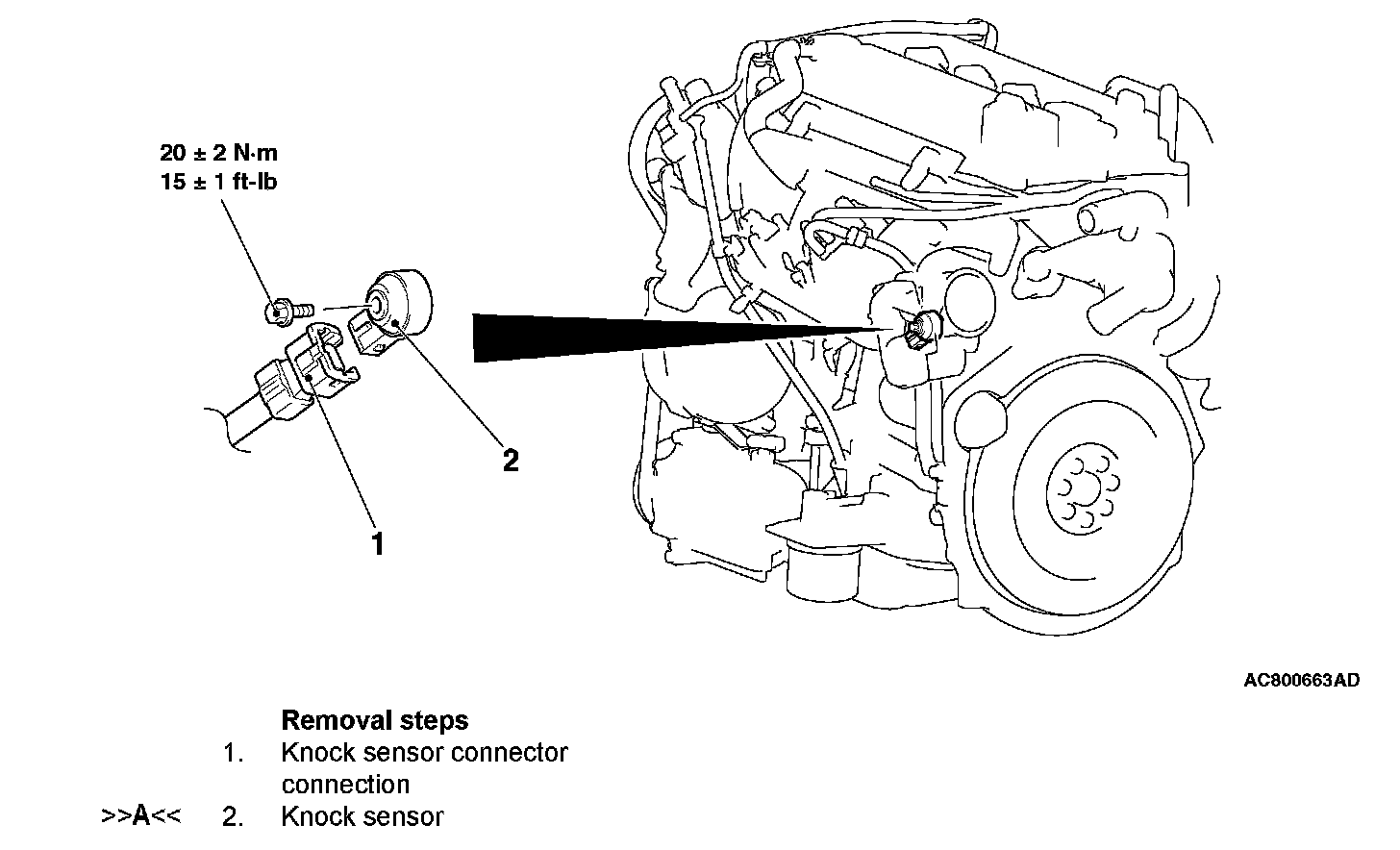 20 ± 2 N·m
15 ± 1 ft-lb

2

1

AC800663AD

Removal steps
1. Knock sensor connector connection
>>A<< 2. Knock sensor