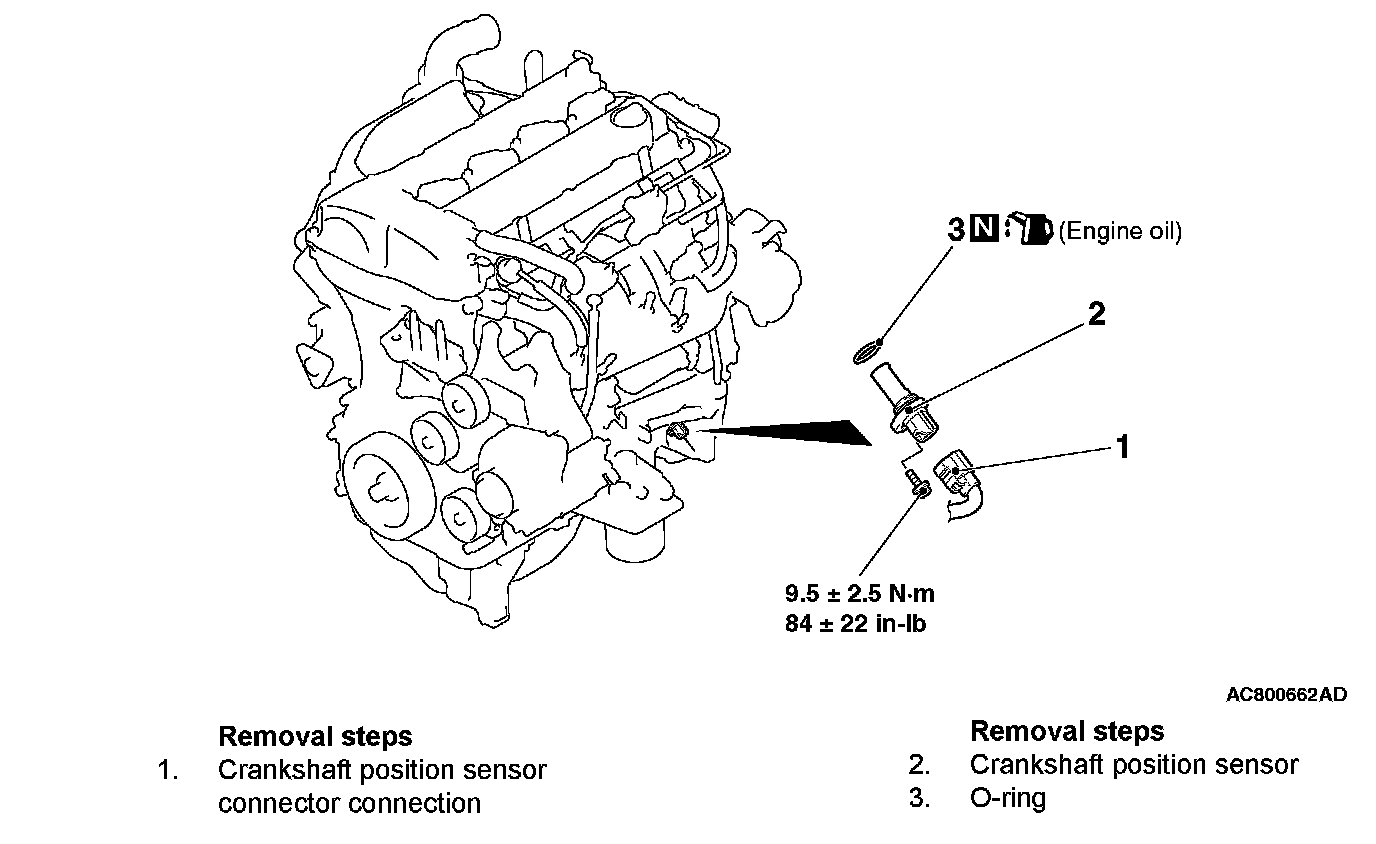 3 N (Engine oil)

2

1

9.5 ± 2.5 N·m
84 ± 22 in-lb

AC800662AD

Removal steps
1. Crankshaft position sensor connector connection

Removal steps
2. Crankshaft position sensor
3. O-ring