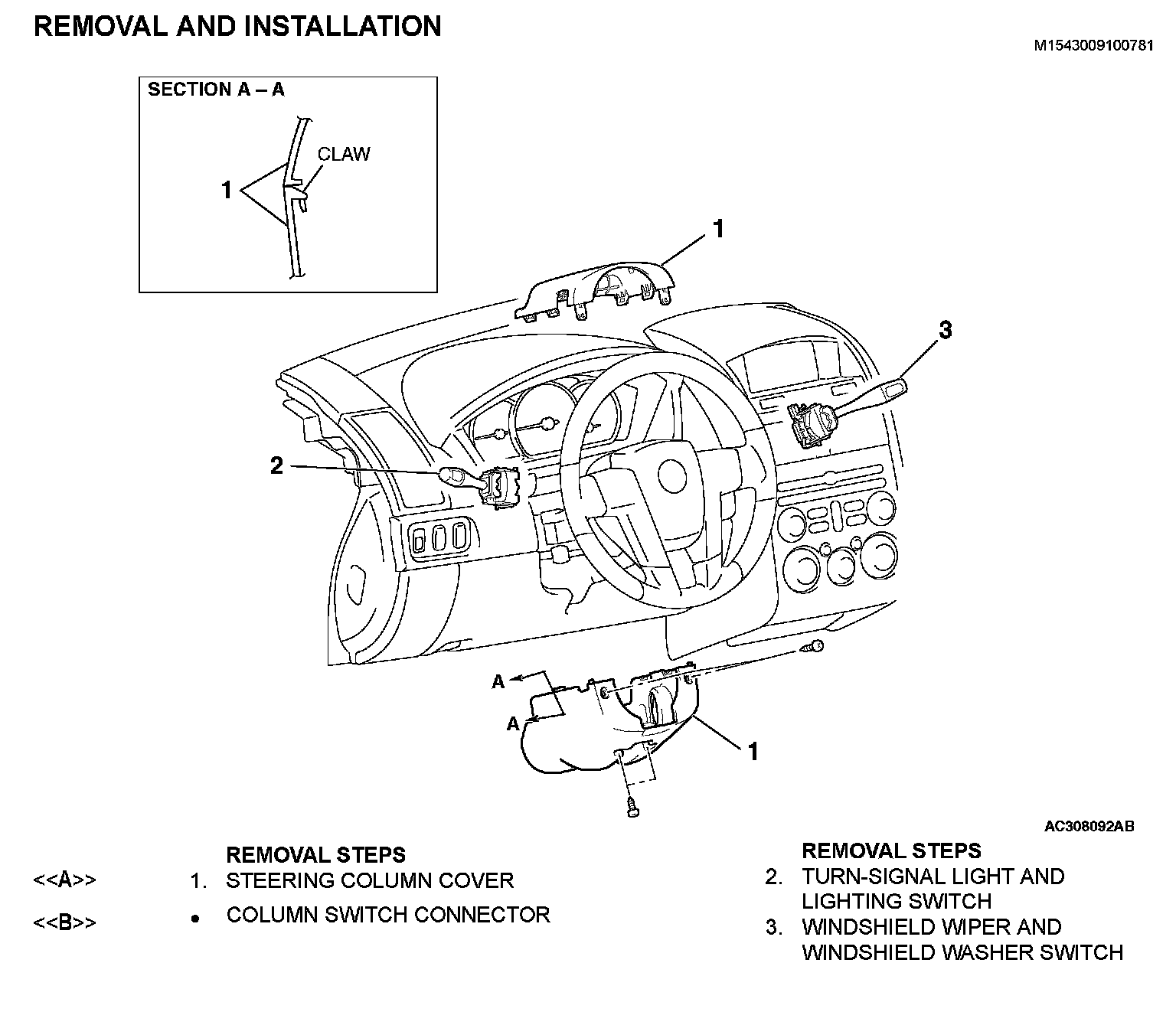 REMOVAL AND INSTALLATION

M1543009100781

SECTION A – A

CLAW

1

1

3

2

A

A

1

AC308092AB

REMOVAL STEPS

<<A>> 1. STEERING COLUMN COVER

<<B>> • COLUMN SWITCH CONNECTOR

REMOVAL STEPS

2. TURN-SIGNAL LIGHT AND LIGHTING SWITCH

3. WINDSHIELD WIPER AND WINDSHIELD WASHER SWITCH