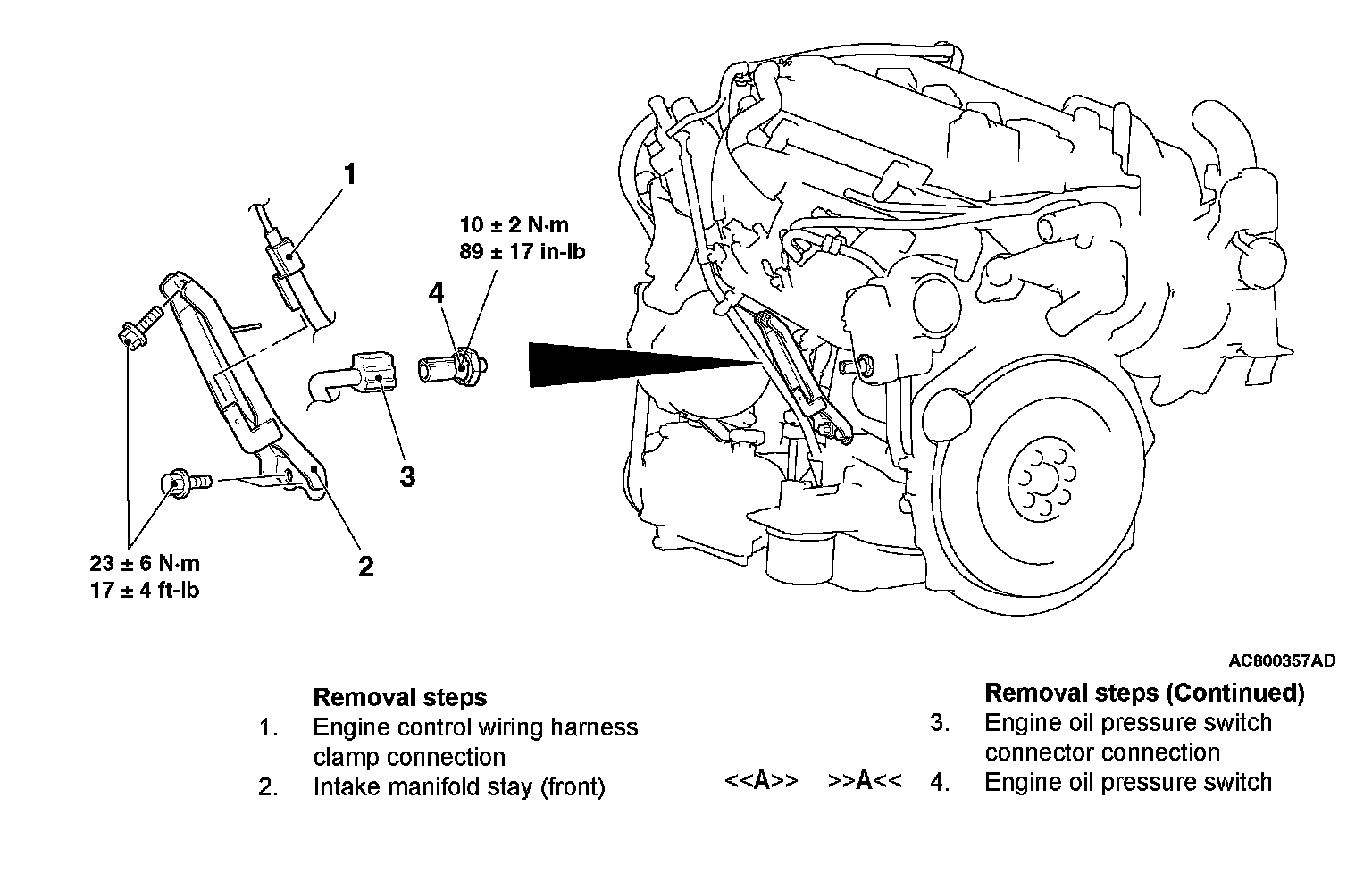 1

10 ± 2 N·m
89 ± 17 in-lb

4

3

2

23 ± 6 N·m
17 ± 4 ft-lb

AC800357AD

Removal steps
1. Engine control wiring harness clamp connection
2. Intake manifold stay (front)

Removal steps (Continued)
3. Engine oil pressure switch connector connection
<<A>> >>A<< 4. Engine oil pressure switch