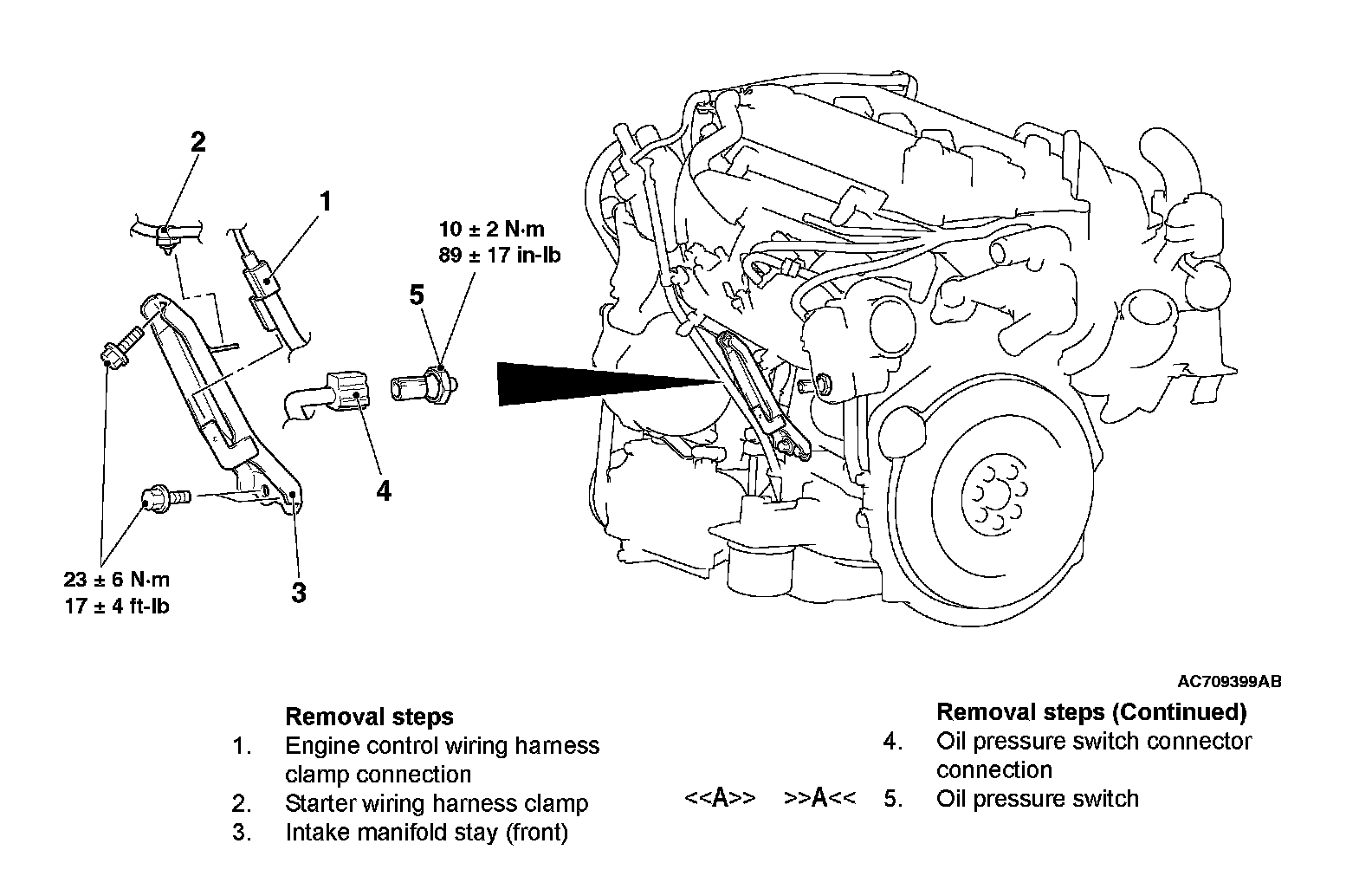 2

1

10 ± 2 N·m
89 ± 17 in-lb

5

4

23 ± 6 N·m
17 ± 4 ft-lb

3

AC709399AB

Removal steps
1. Engine control wiring harness clamp connection
2. Starter wiring harness clamp
3. Intake manifold stay (front)

Removal steps (Continued)
4. Oil pressure switch connector connection
<<A>> >>A<< 5. Oil pressure switch