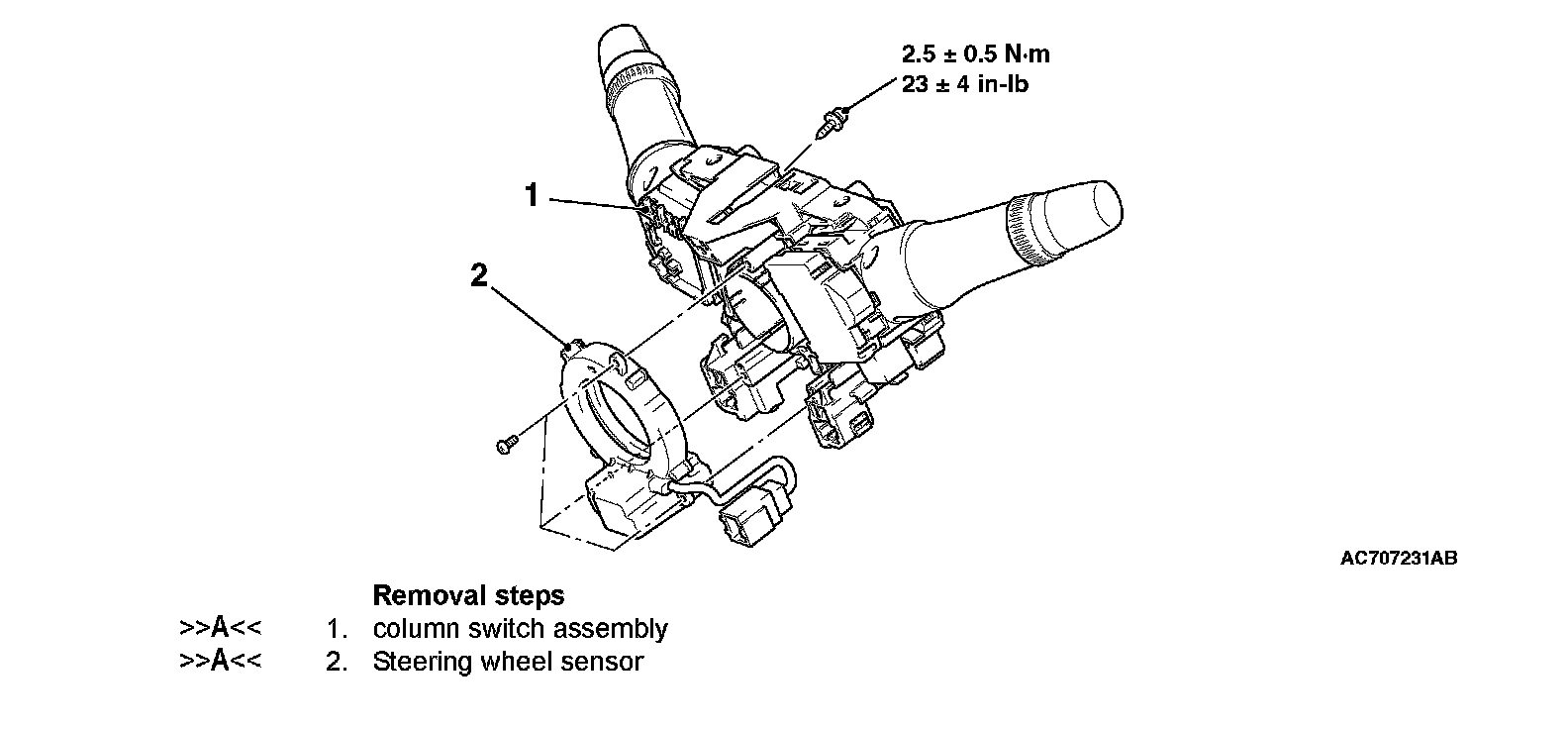 2.5 ± 0.5 N·m
23 ± 4 in-lb

1

2

AC707231AB

Removal steps
>>A<< 1. column switch assembly
>>A<< 2. Steering wheel sensor