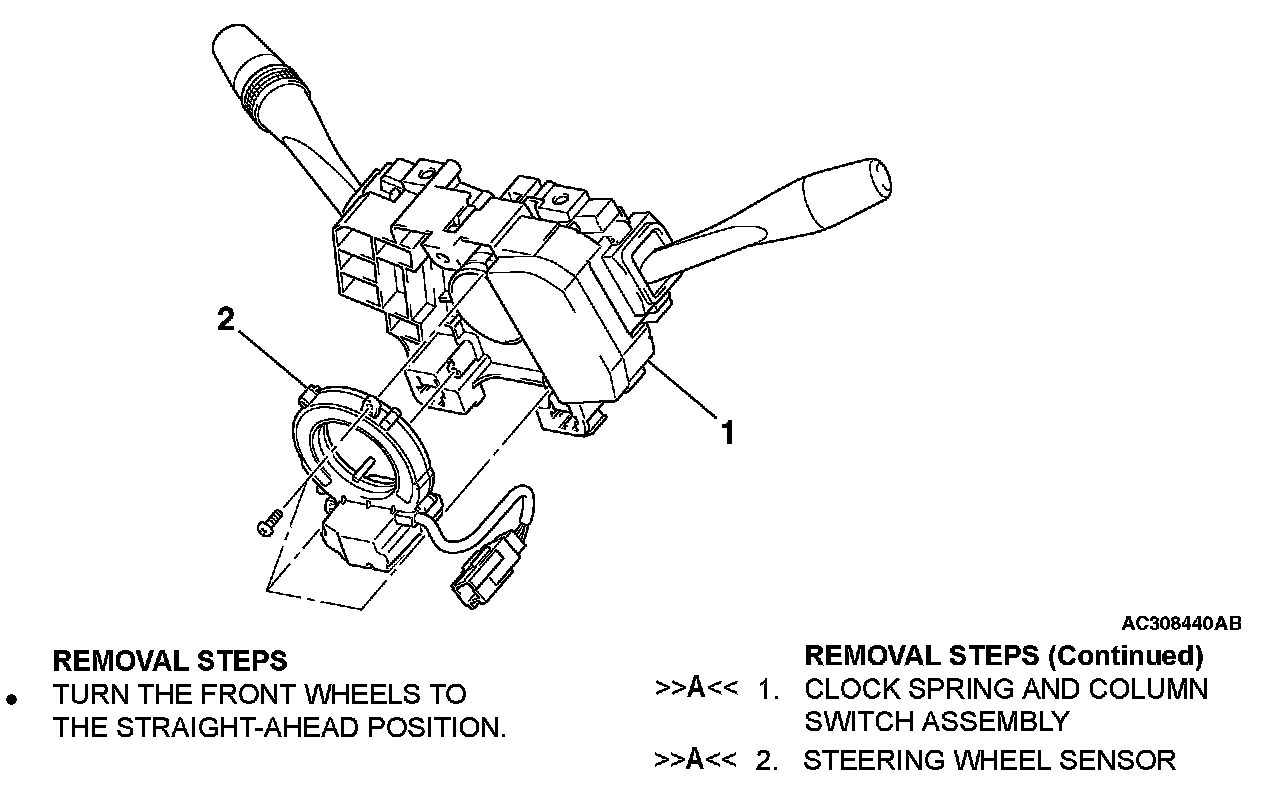 2

1

AC308440AB

REMOVAL STEPS

• TURN THE FRONT WHEELS TO THE STRAIGHT-AHEAD POSITION.

REMOVAL STEPS (Continued)

>>A<< 1. CLOCK SPRING AND COLUMN SWITCH ASSEMBLY

>>A<< 2. STEERING WHEEL SENSOR