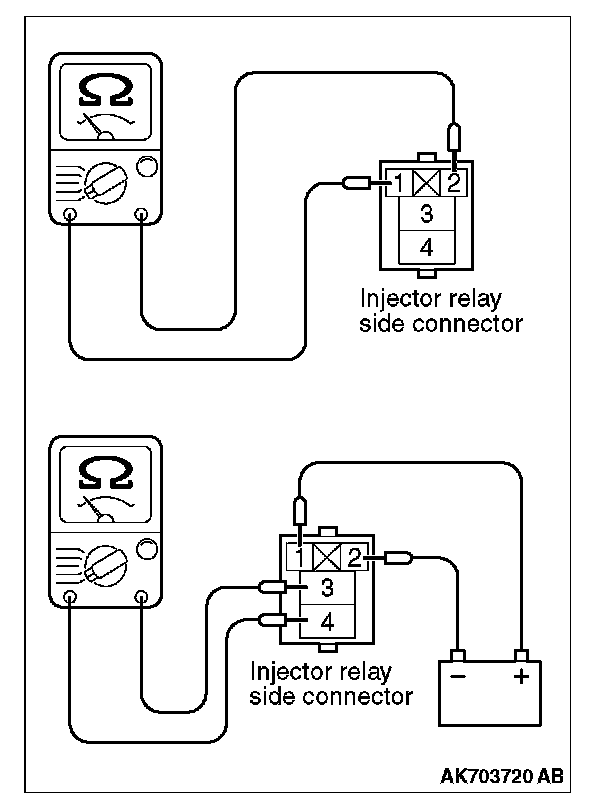 Ω

1 2
3
4

Injector relay side connector

Ω

1 2
3
4

Injector relay side connector

−
+

AK703720 AB