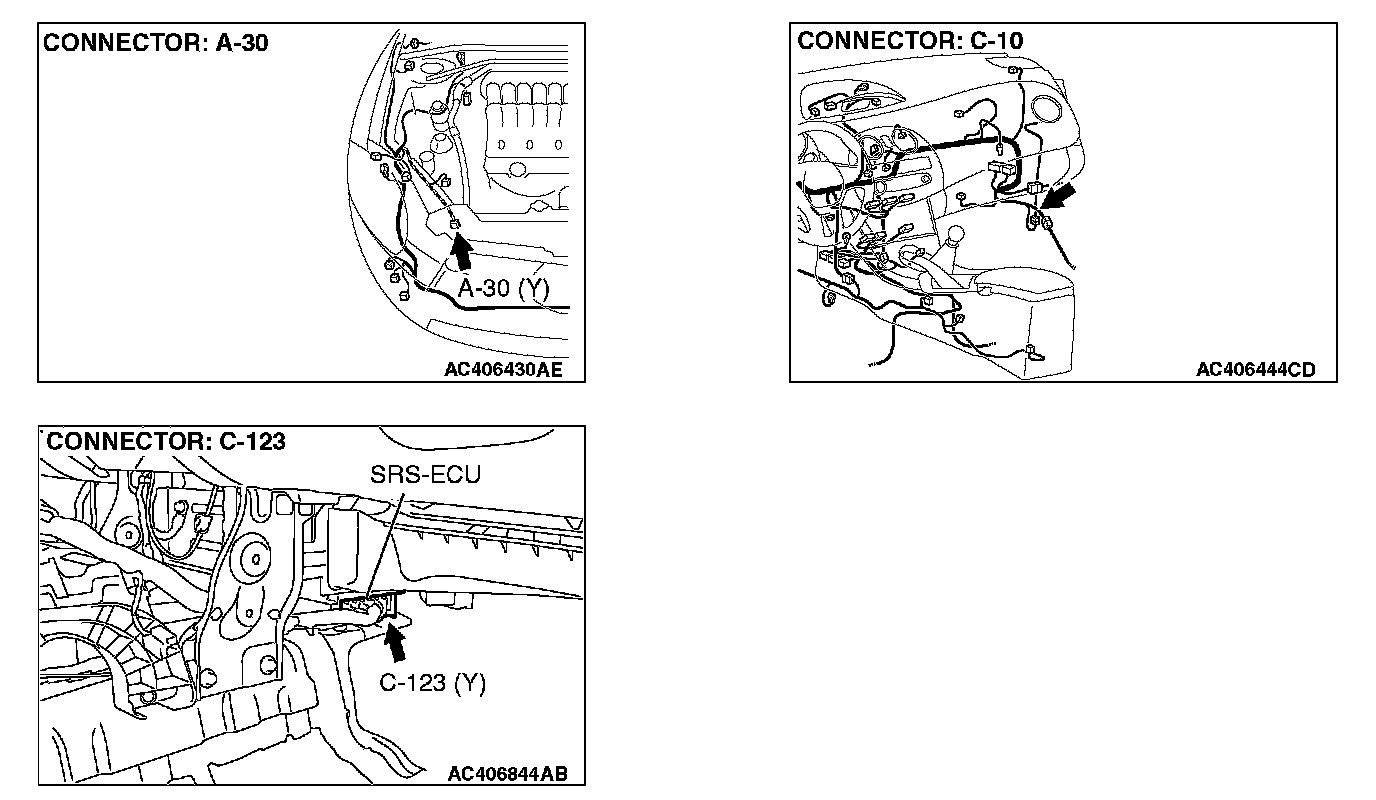 CONNECTOR: A-30

A-30 (Y)

AC406430AE

CONNECTOR: C-10

AC406444CD

CONNECTOR: C-123

SRS-ECU

C-123 (Y)

AC406844AB