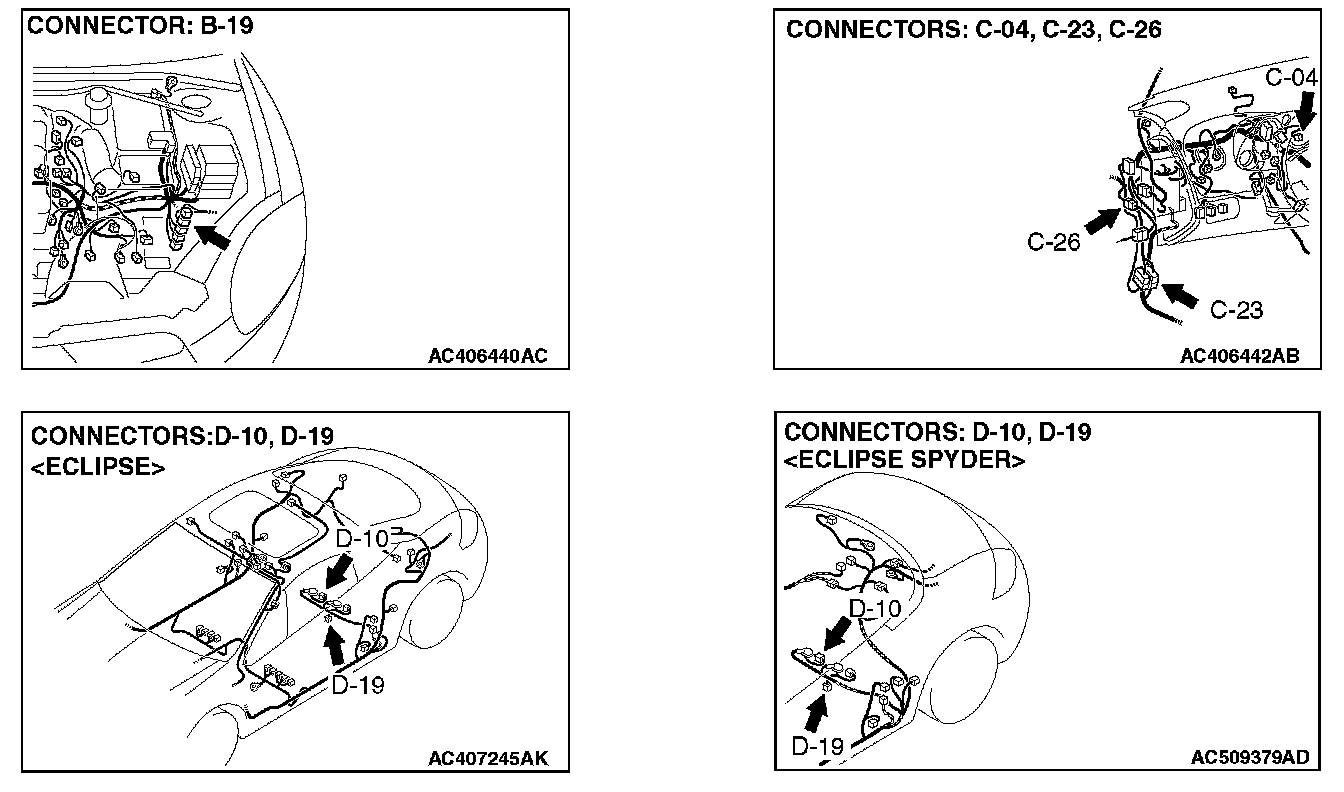 CONNECTOR: B-19

AC406440AC

CONNECTORS: C-04, C-23, C-26

C-04

C-26

C-23

AC406442AB

CONNECTORS:D-10, D-19
<ECLIPSE>

D-10

D-19

AC407245AK

CONNECTORS: D-10, D-19
<ECLIPSE SPYDER>

D-10

D-19

AC509379AD