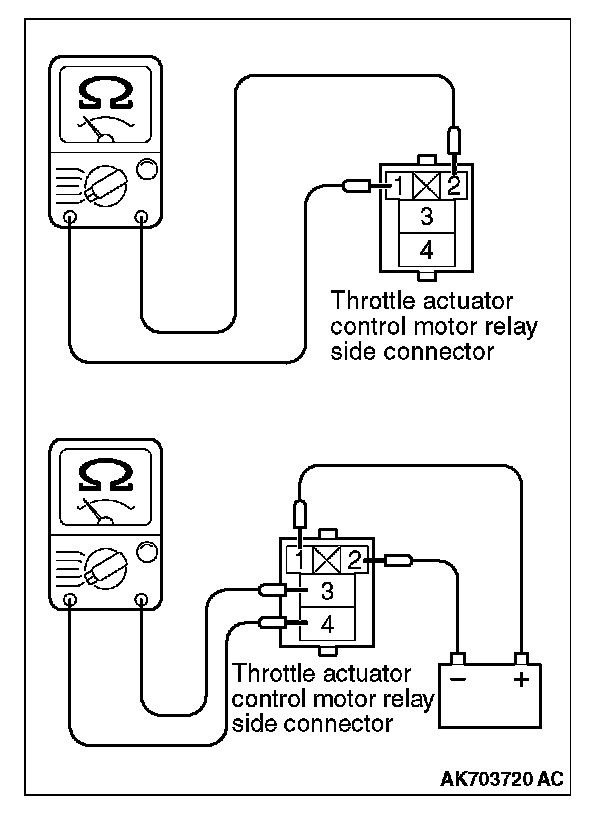 Ω

1 2
3
4

Throttle actuator control motor relay side connector

Ω

1 2
3
4

Throttle actuator control motor relay side connector

−
+

AK703720 AC