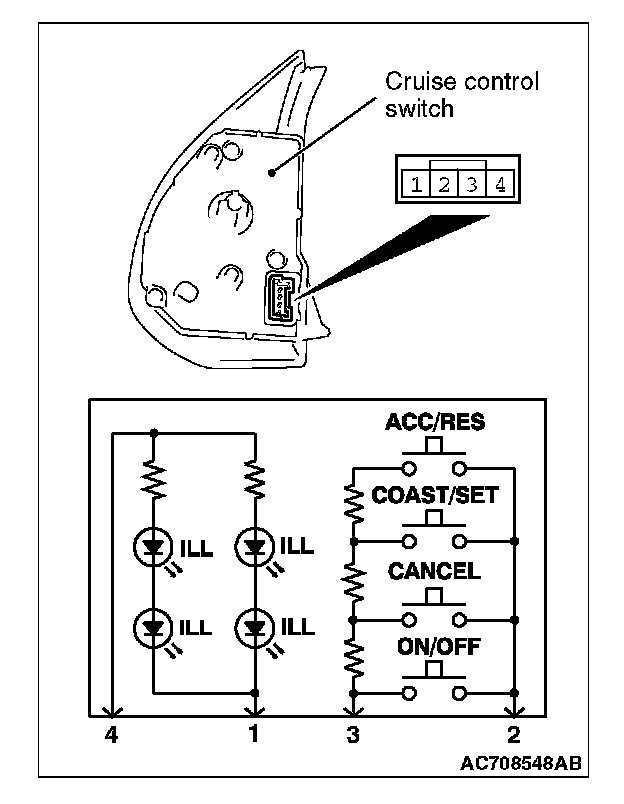 Cruise control switch

1 2 3 4

ACC/RES

COAST/SET

CANCEL

ON/OFF

ILL ILL

ILL ILL

4 1 3 2

AC708548AB