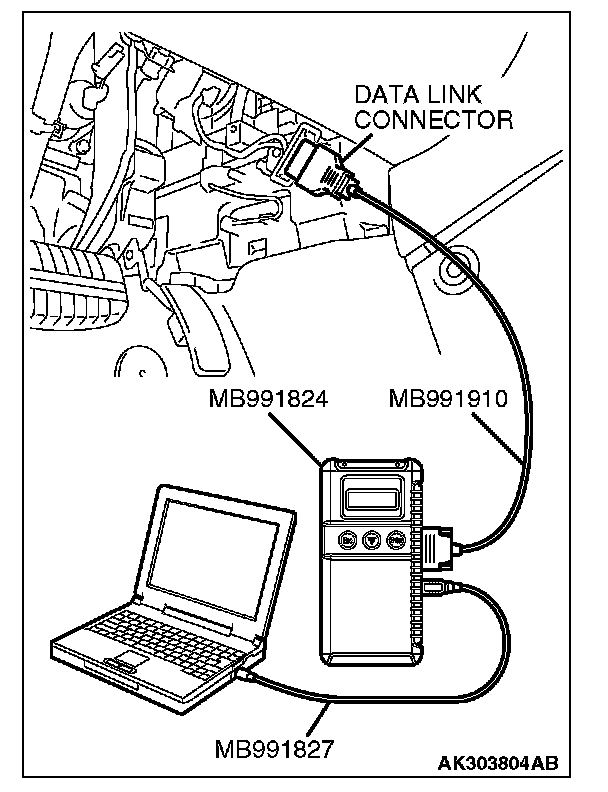 DATA LINK CONNECTOR

MB991824

MB991910

MB991827

AK303804AB