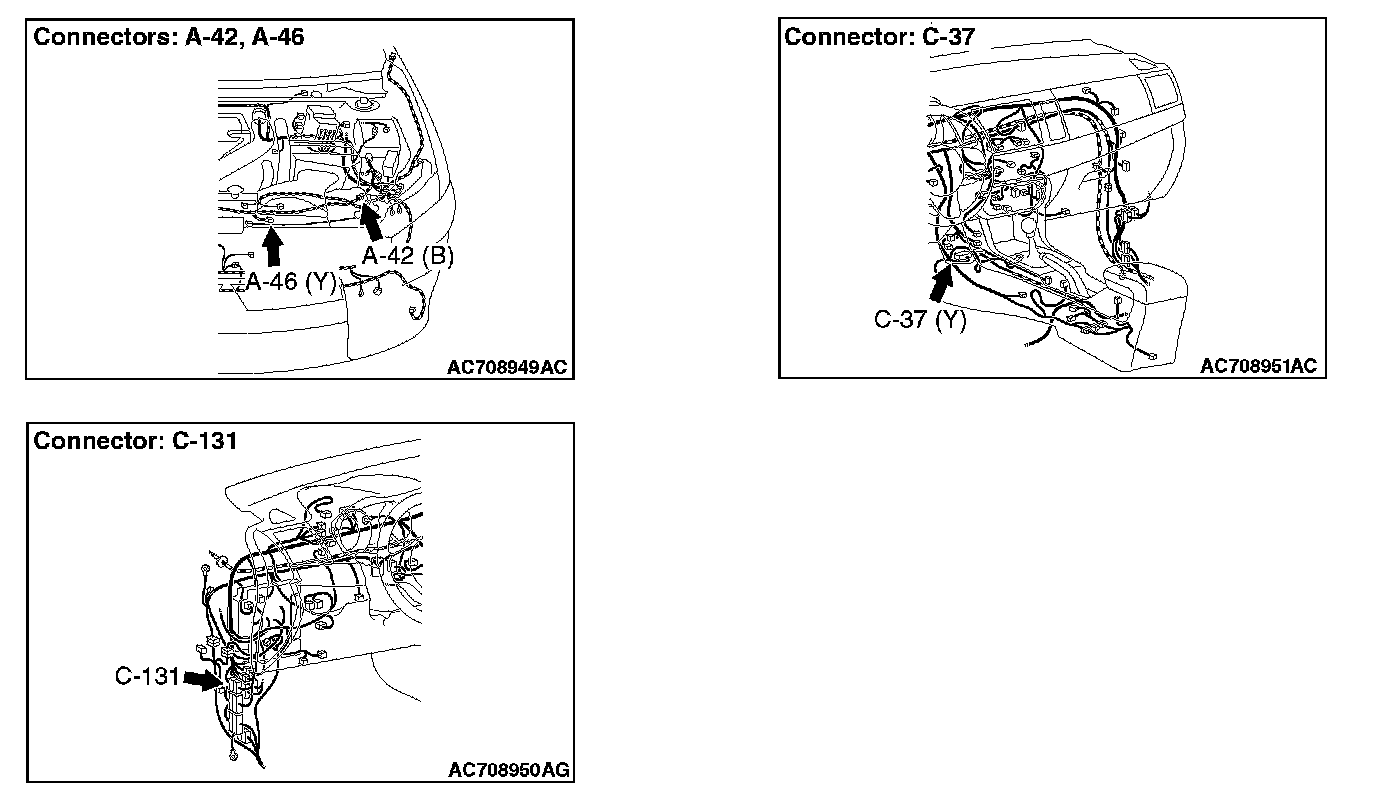 Connectors: A-42, A-46

A-42 (B)

A-46 (Y)

AC708949AC

Connector: C-37

C-37 (Y)

AC708951AC

Connector: C-131

C-131

AC708950AG