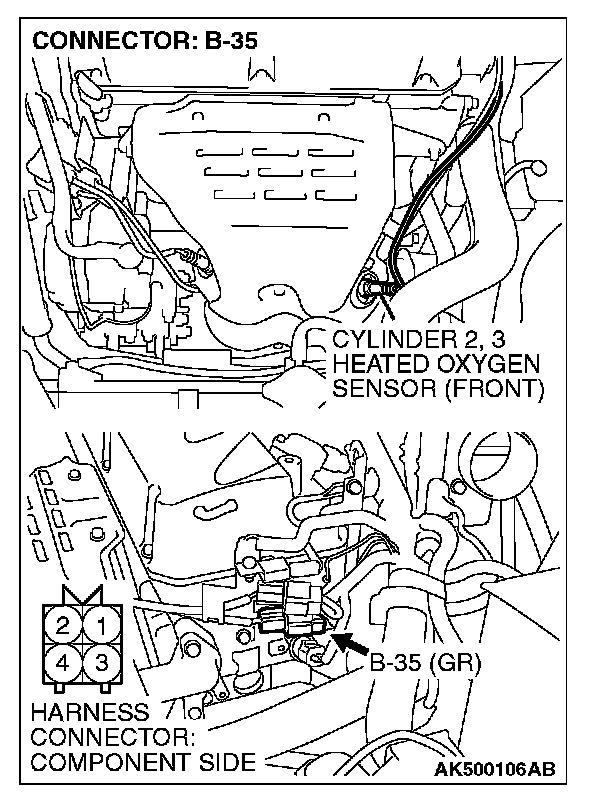 CONNECTOR: B-35

CYLINDER 2, 3
HEATED OXYGEN
SENSOR (FRONT)

2 1
4 3

B-35 (GR)

HARNESS
CONNECTOR:
COMPONENT SIDE

AK500106AB