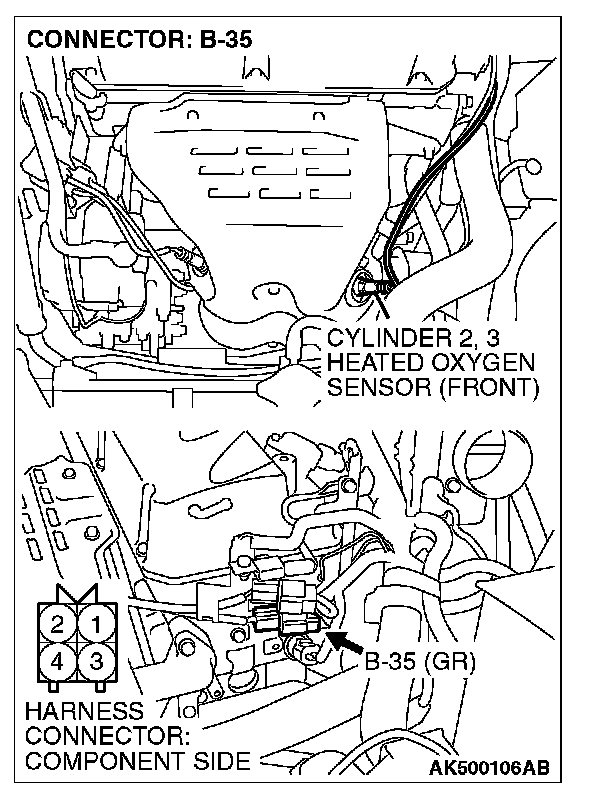 CONNECTOR: B-35

CYLINDER 2, 3 HEATED OXYGEN SENSOR (FRONT)

2 1
4 3

B-35 (GR)

HARNESS CONNECTOR: COMPONENT SIDE

AK500106AB