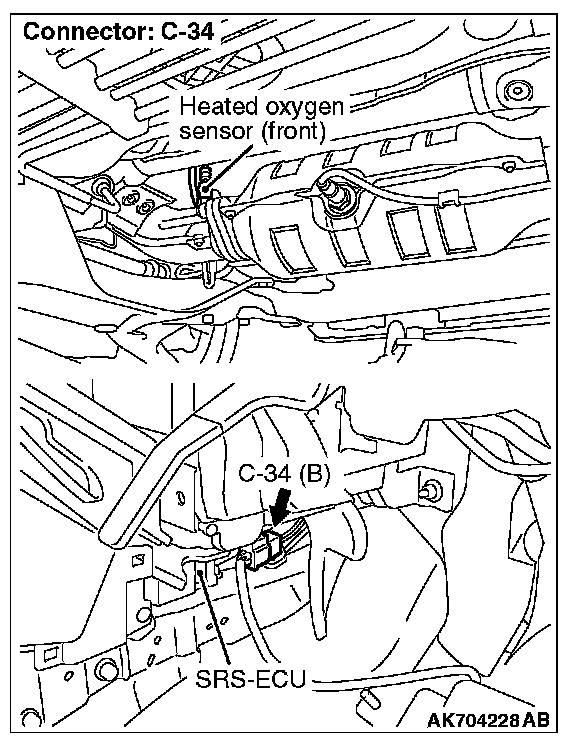 Connector: C-34

Heated oxygen sensor (front)

C-34 (B)

SRS-ECU

AK704228AB