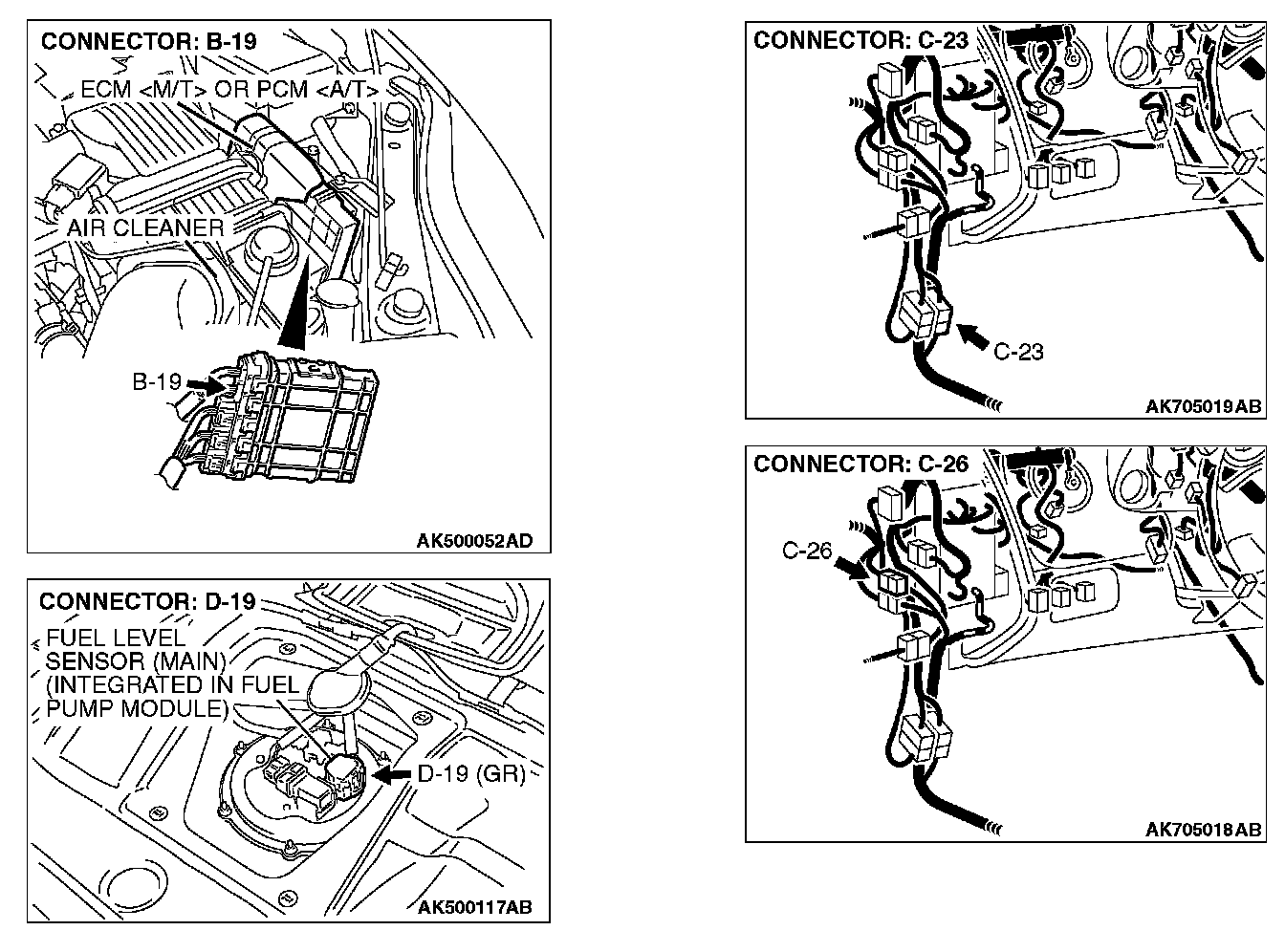 CONNECTOR: B-19

ECM <M/T> OR PCM <A/T>

AIR CLEANER

B-19

AK500052AD

CONNECTOR: D-19

FUEL LEVEL SENSOR (MAIN) (INTEGRATED IN FUEL PUMP MODULE)

D-19 (GR)

AK500117AB

CONNECTOR: C-23

C-23

AK705019AB

CONNECTOR: C-26

C-26

AK705018AB