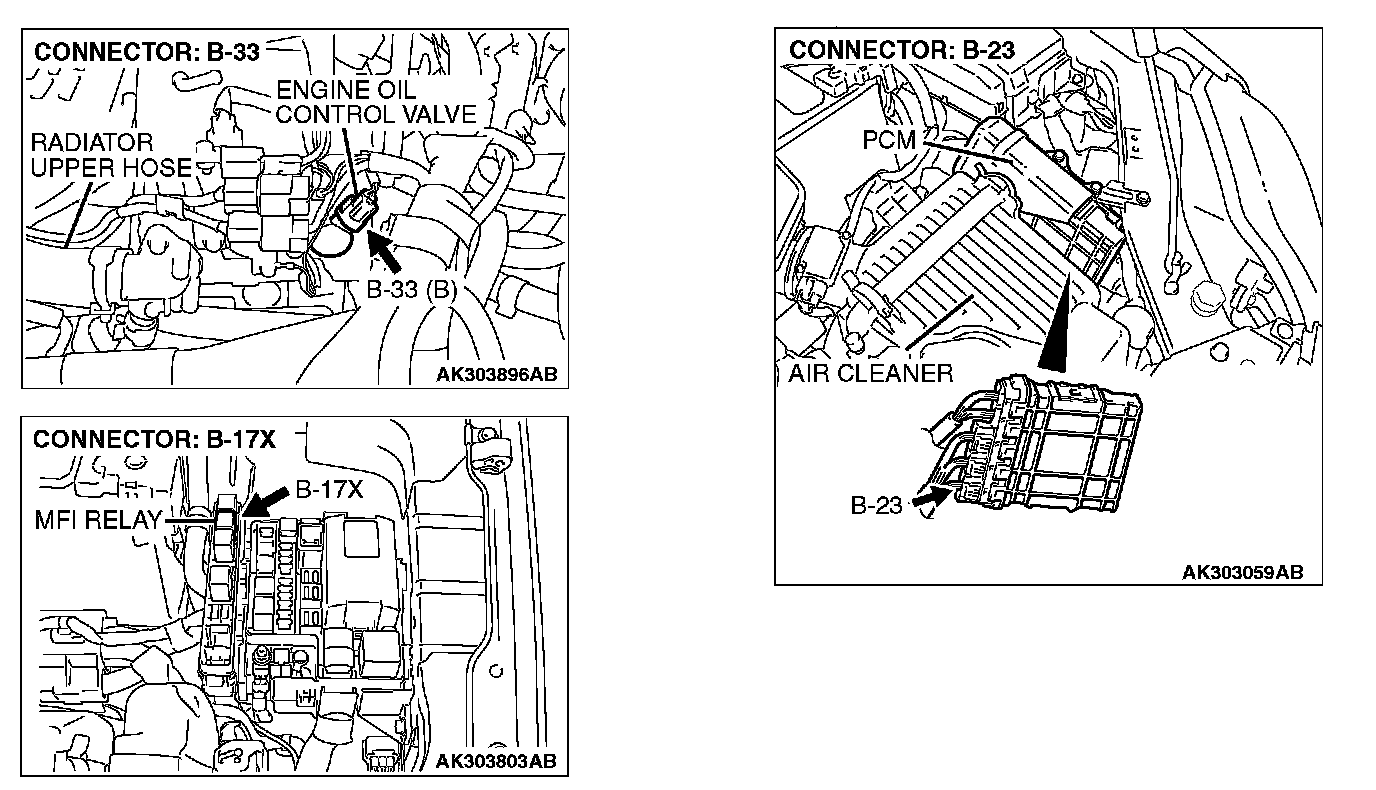 CONNECTOR: B-33

ENGINE OIL CONTROL VALVE

RADIATOR UPPER HOSE

B-33 (B)

AK303896AB

CONNECTOR: B-17X

B-17X

MFI RELAY

AK303803AB

CONNECTOR: B-23

PCM

AIR CLEANER

B-23

AK303059AB