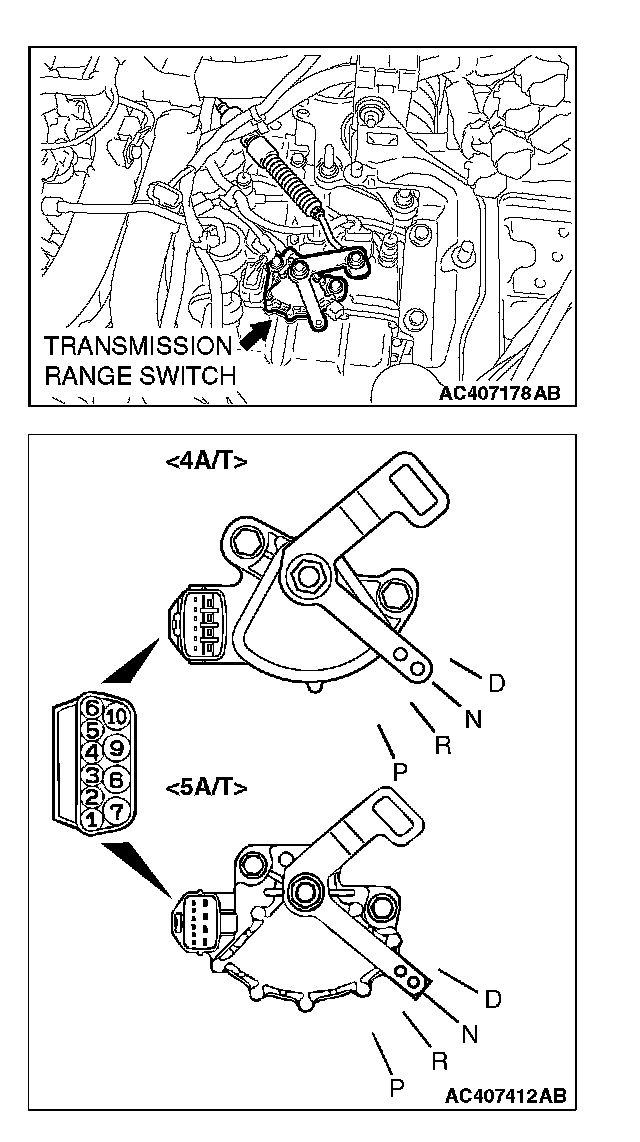 TRANSMISSION RANGE SWITCH

AC407178AB

<4A/T>

D
N
R
P

6 10
5
4 9
3 8
2
1 7

<5A/T>

D
N
R
P

AC407412AB