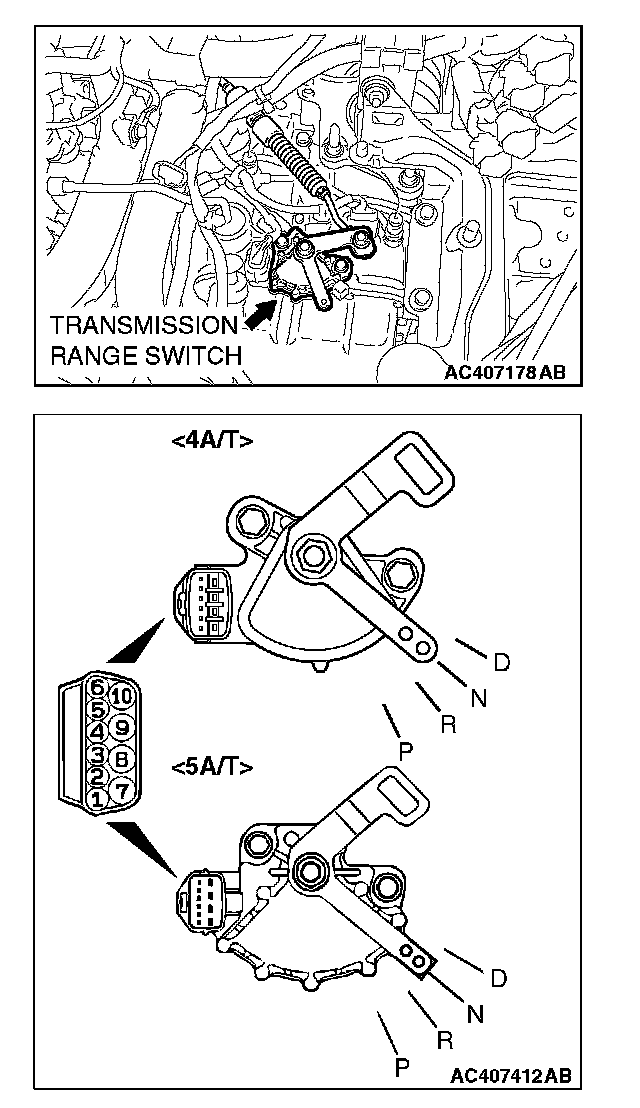 TRANSMISSION RANGE SWITCH

AC407178AB

<4A/T>

D
N
R
P

6 10
5
4 9
3 8
2
1 7

<5A/T>

D
N
R
P

AC407412AB