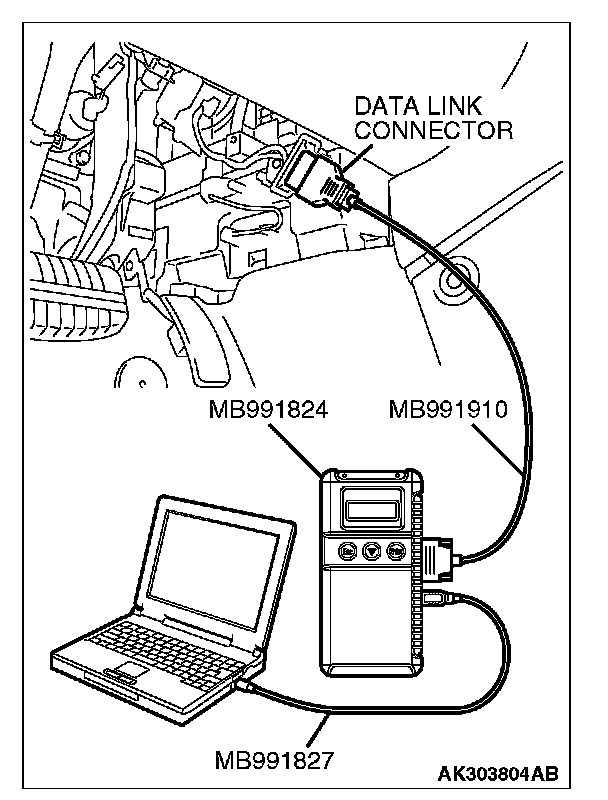 DATA LINK CONNECTOR

MB991824

MB991910

MB991827

AK303804AB