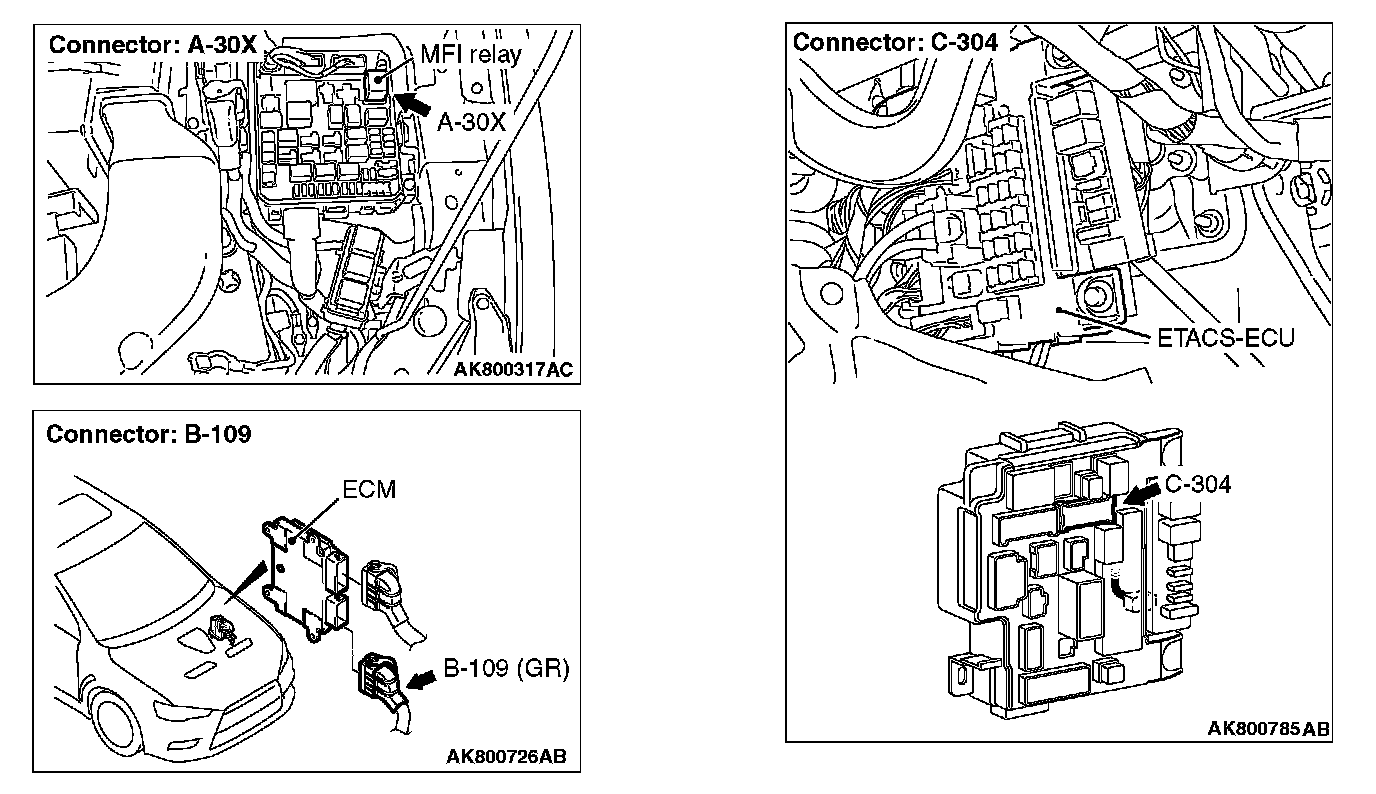 Connector: A-30X

MFI relay

A-30X

AK800317AC

Connector: B-109

ECM

B-109 (GR)

AK800726AB

Connector: C-304

ETACS-ECU

C-304

AK800785AB