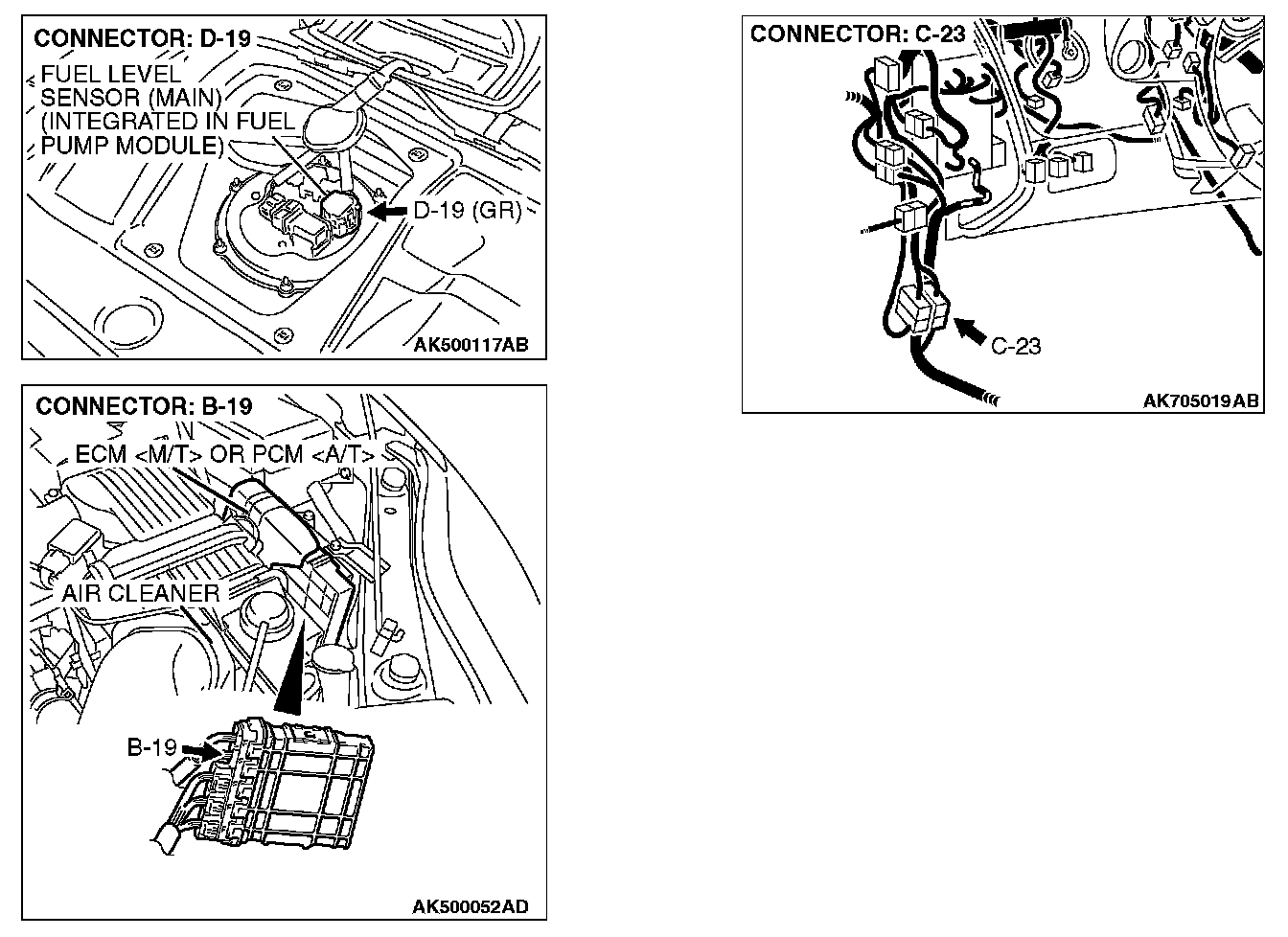 CONNECTOR: D-19

FUEL LEVEL SENSOR (MAIN) (INTEGRATED IN FUEL PUMP MODULE)

D-19 (GR)

AK500117AB

CONNECTOR: B-19

ECM <M/T> OR PCM <A/T>

AIR CLEANER

B-19

AK500052AD

CONNECTOR: C-23

C-23

AK705019AB