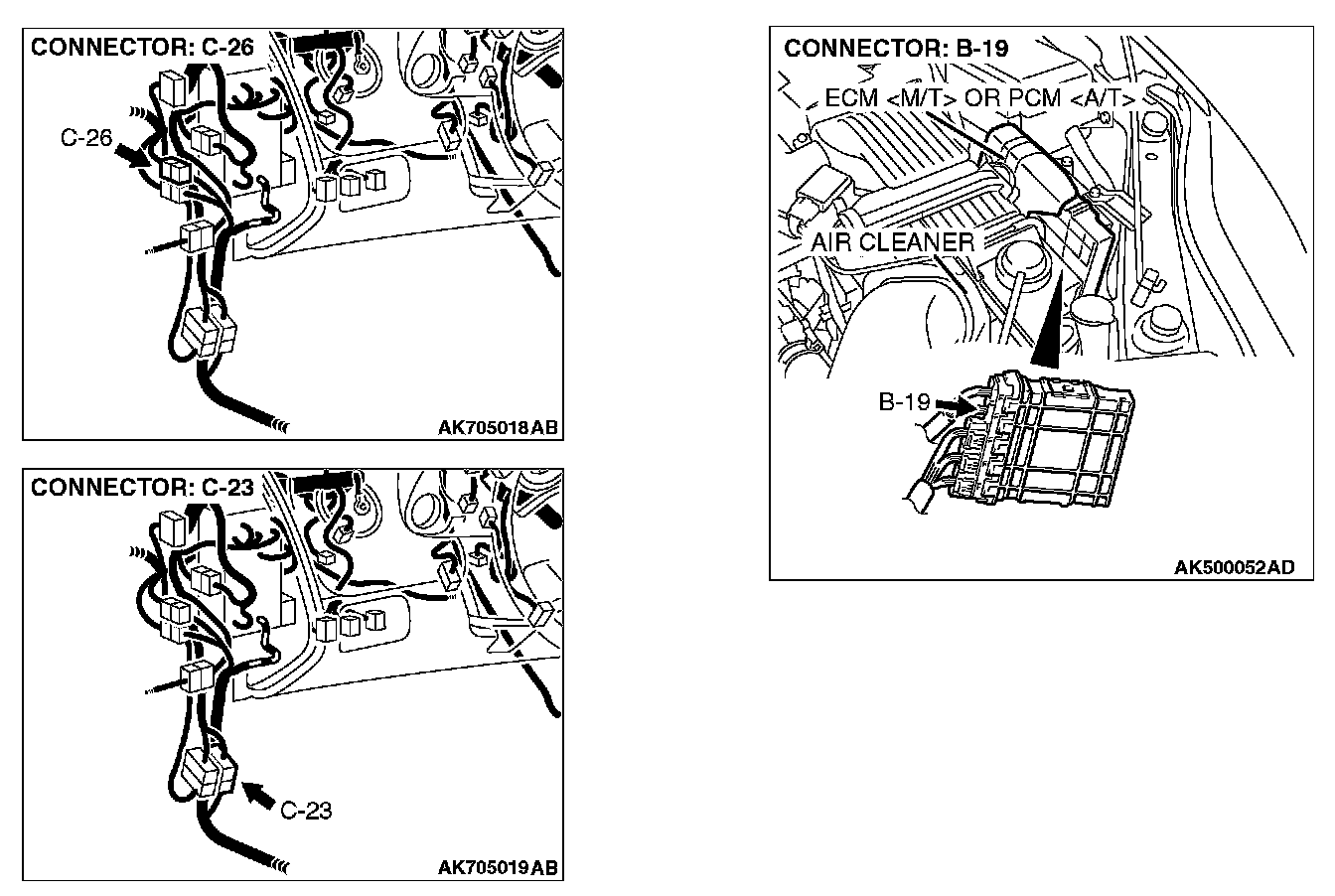 CONNECTOR: C-26

C-26

AK705018AB

CONNECTOR: C-23

C-23

AK705019AB

CONNECTOR: B-19

ECM <M/T> OR PCM <A/T>

AIR CLEANER

B-19

AK500052AD