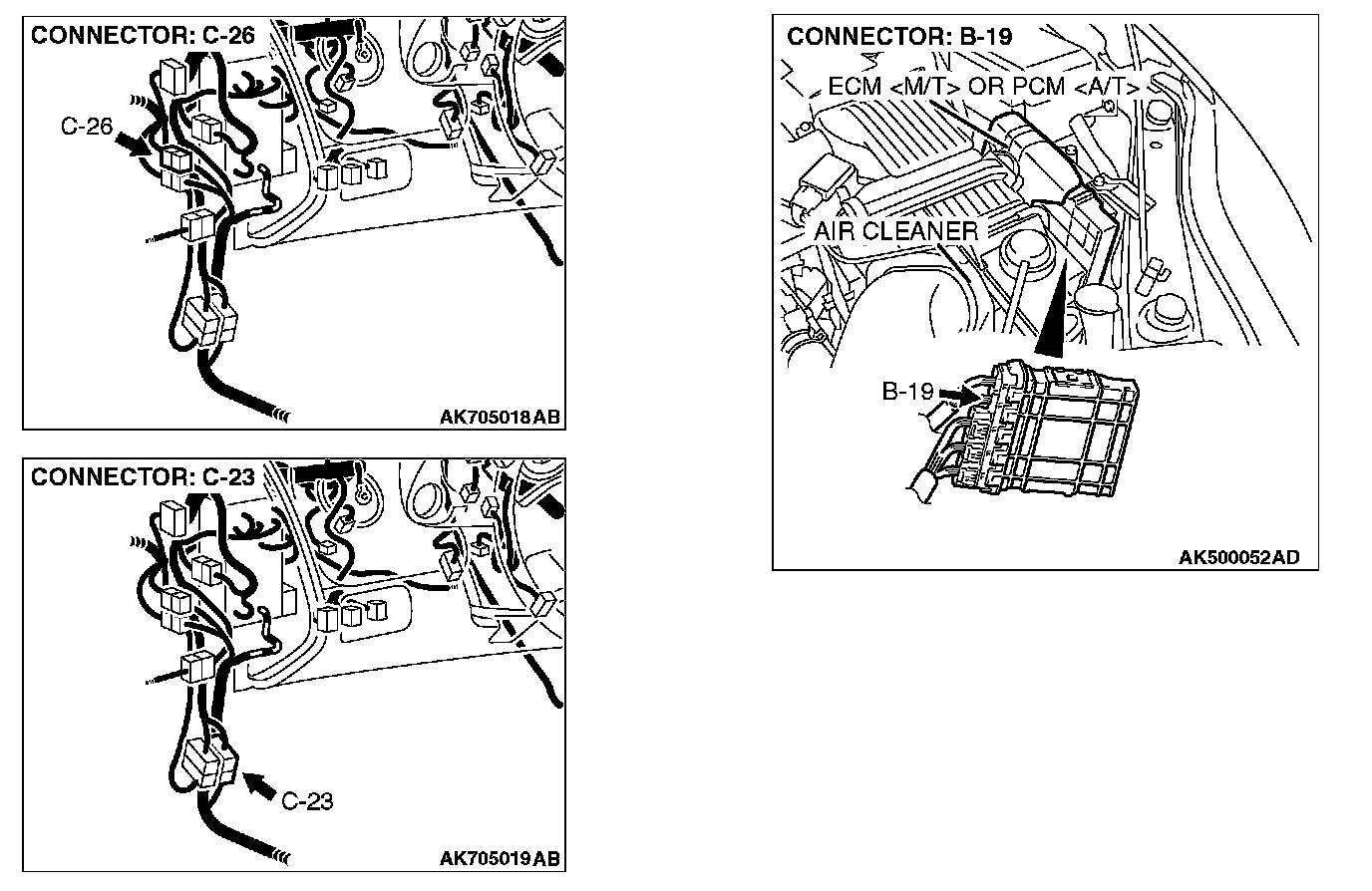 CONNECTOR: C-26

C-26

AK705018AB

CONNECTOR: C-23

C-23

AK705019AB

CONNECTOR: B-19

ECM <M/T> OR PCM <A/T>

AIR CLEANER

B-19

AK500052AD