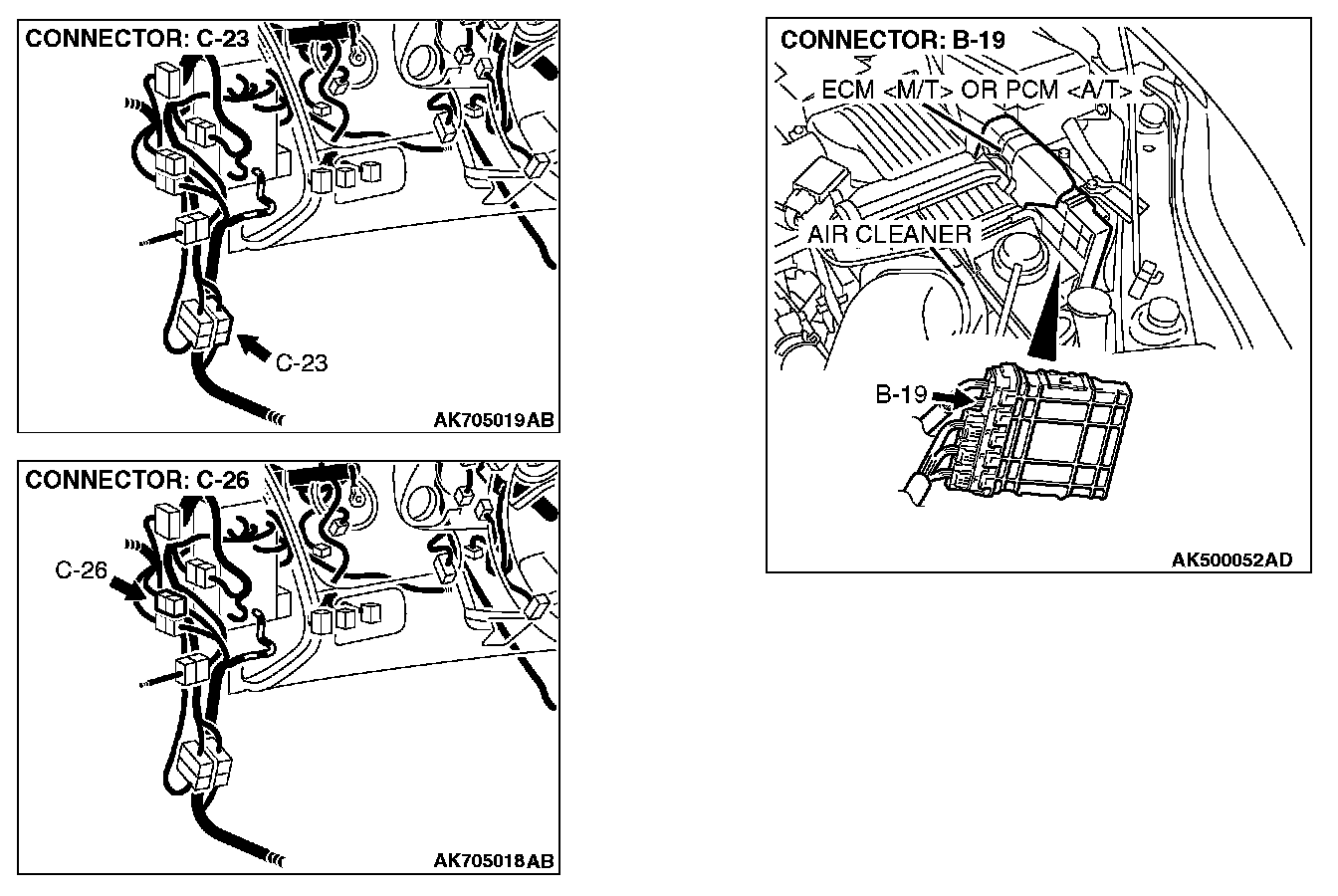 CONNECTOR: C-23

C-23

AK705019AB

CONNECTOR: C-26

C-26

AK705018AB

CONNECTOR: B-19

ECM <M/T> OR PCM <A/T>

AIR CLEANER

B-19

AK500052AD