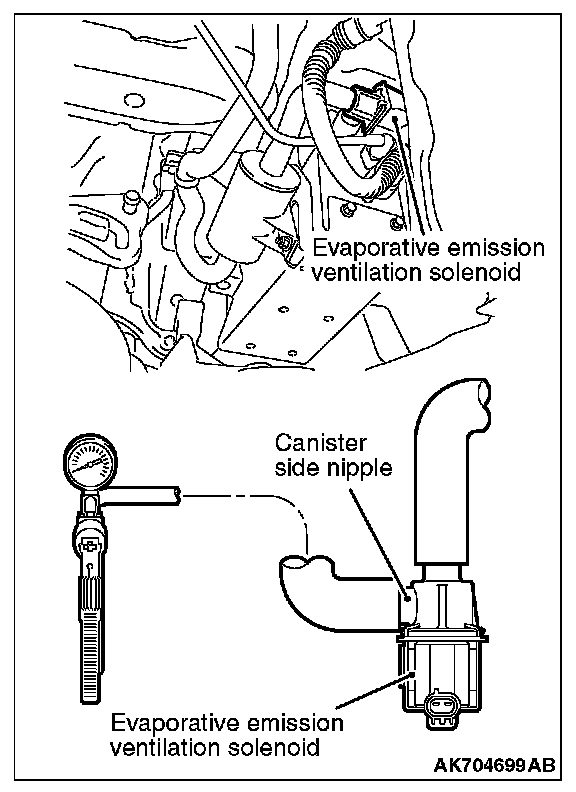 Evaporative emission ventilation solenoid

Canister side nipple

Evaporative emission ventilation solenoid

AK704699AB