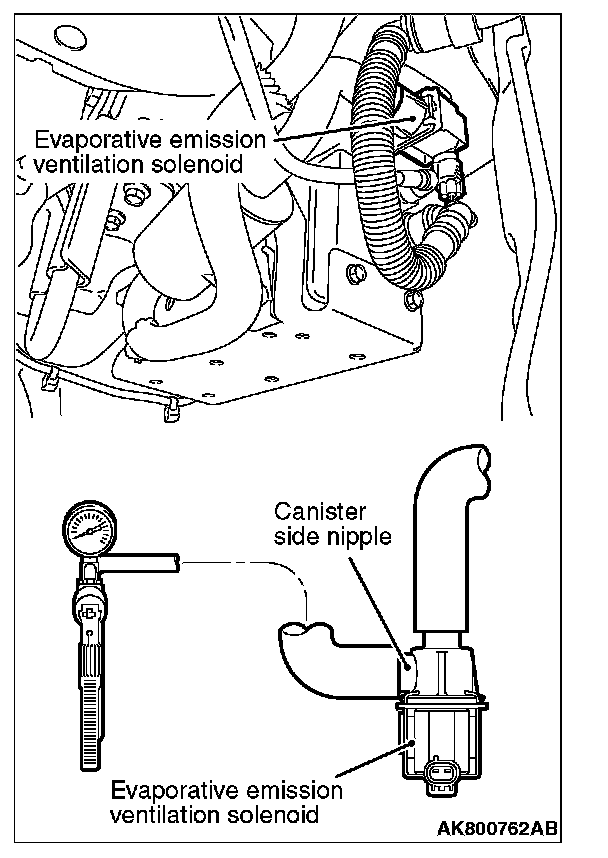 Evaporative emission ventilation solenoid

Canister side nipple

Evaporative emission ventilation solenoid

AK800762AB