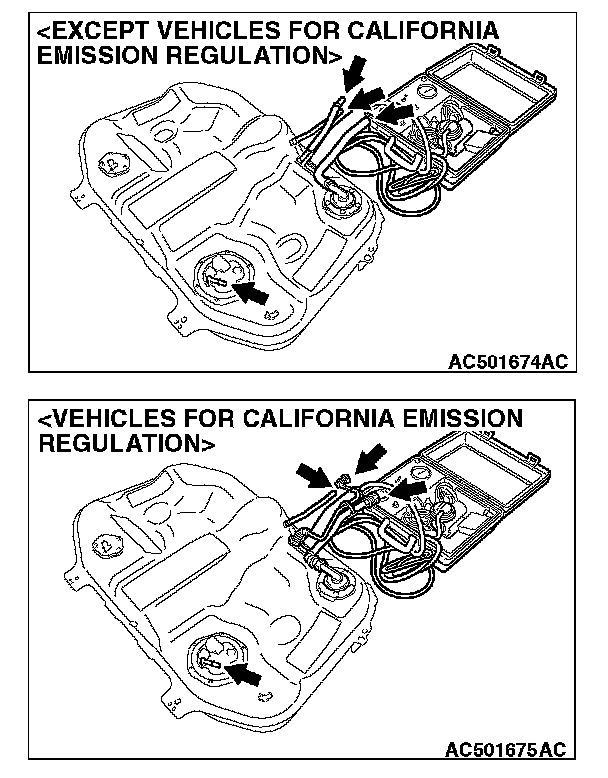 <EXCEPT VEHICLES FOR CALIFORNIA EMISSION REGULATION>

AC501674AC

<VEHICLES FOR CALIFORNIA EMISSION REGULATION>

AC501675AC