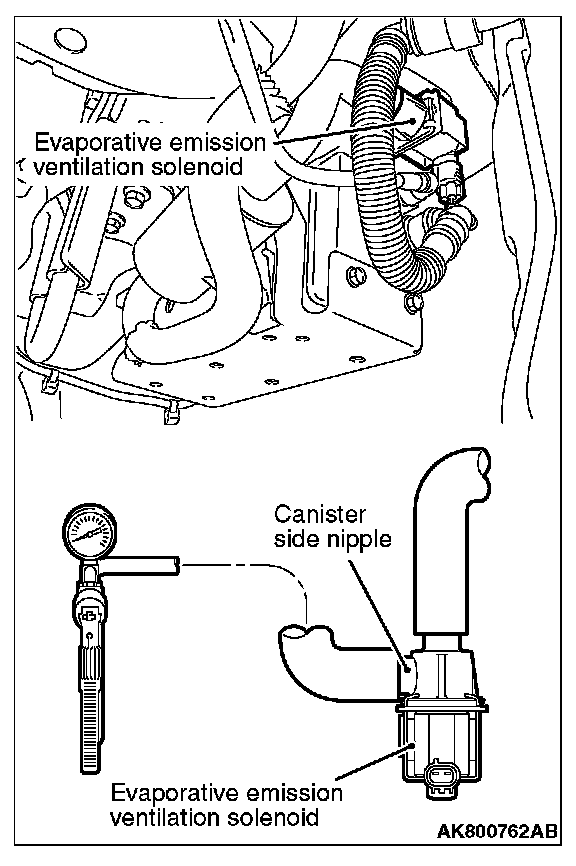 Evaporative emission ventilation solenoid

Canister side nipple

Evaporative emission ventilation solenoid

AK800762AB