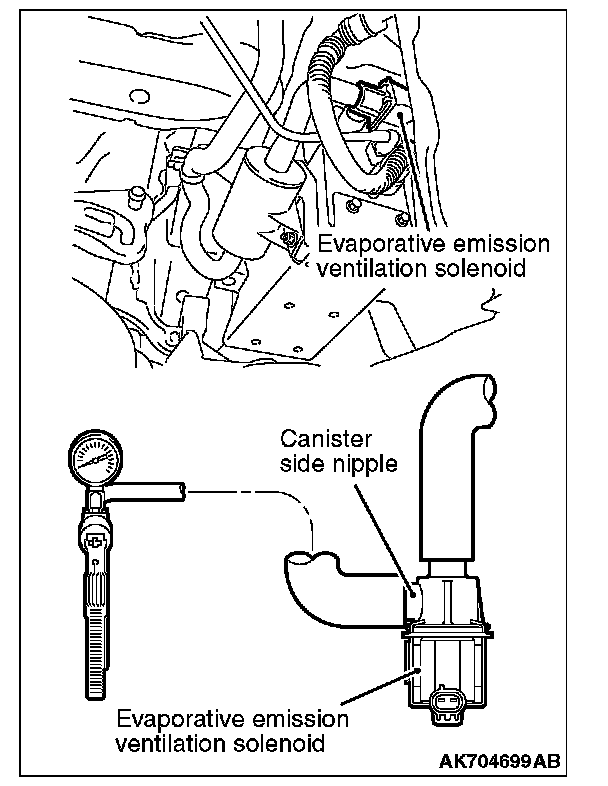 Evaporative emission ventilation solenoid

Canister side nipple

Evaporative emission ventilation solenoid

AK704699AB