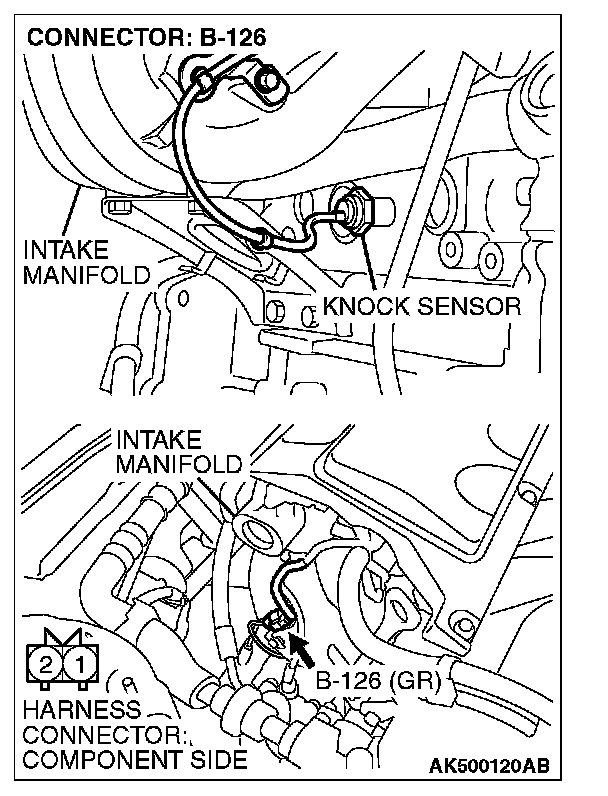 CONNECTOR: B-126

INTAKE MANIFOLD

KNOCK SENSOR

INTAKE MANIFOLD

2 1

B-126 (GR)

HARNESS CONNECTOR: COMPONENT SIDE

AK500120AB