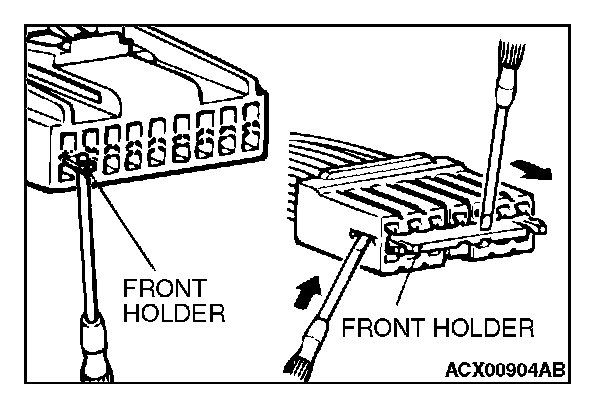 FRONT HOLDER

FRONT HOLDER

ACX00904AB