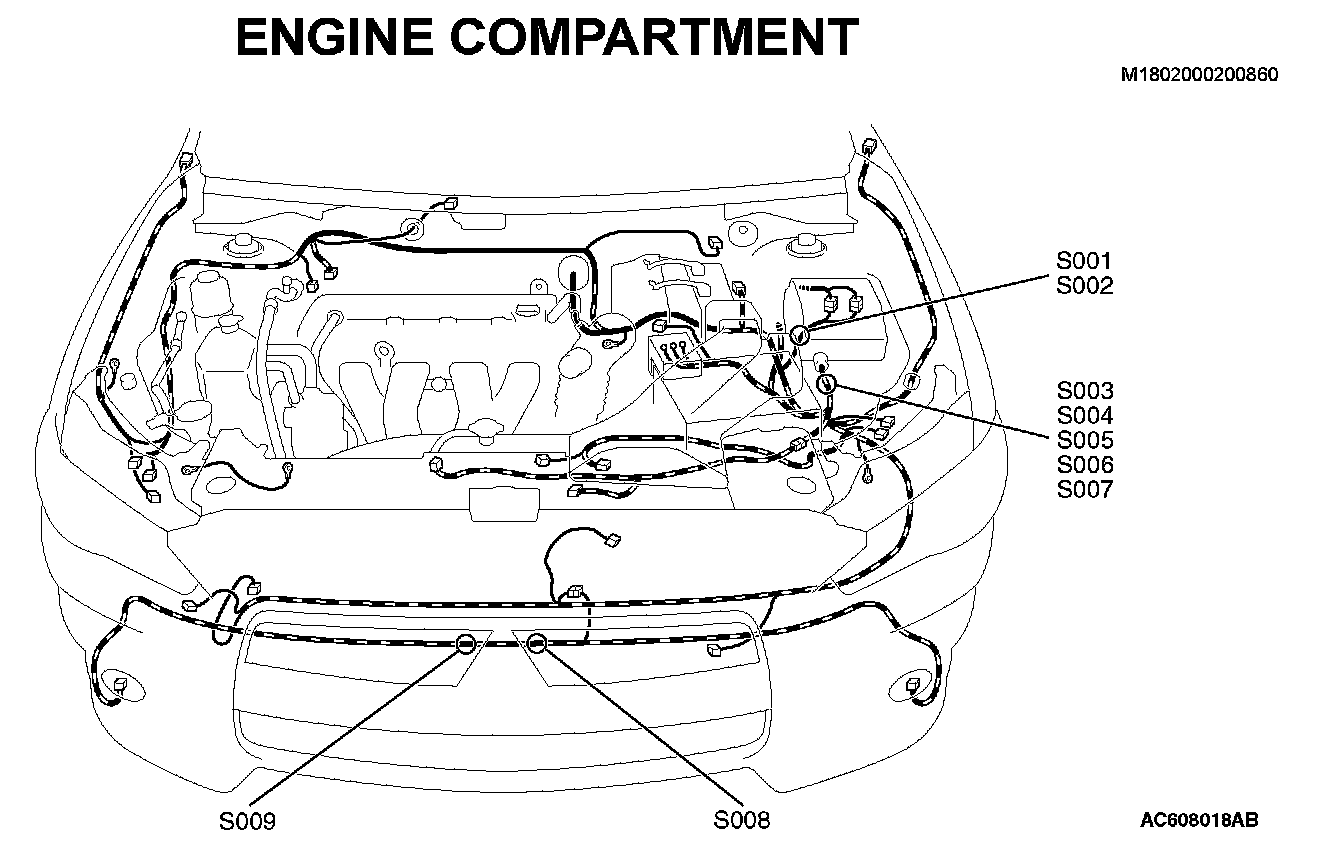 ENGINE COMPARTMENT

M1802000200860

S001
S002

S003
S004
S005
S006
S007

S009

S008

AC608018AB