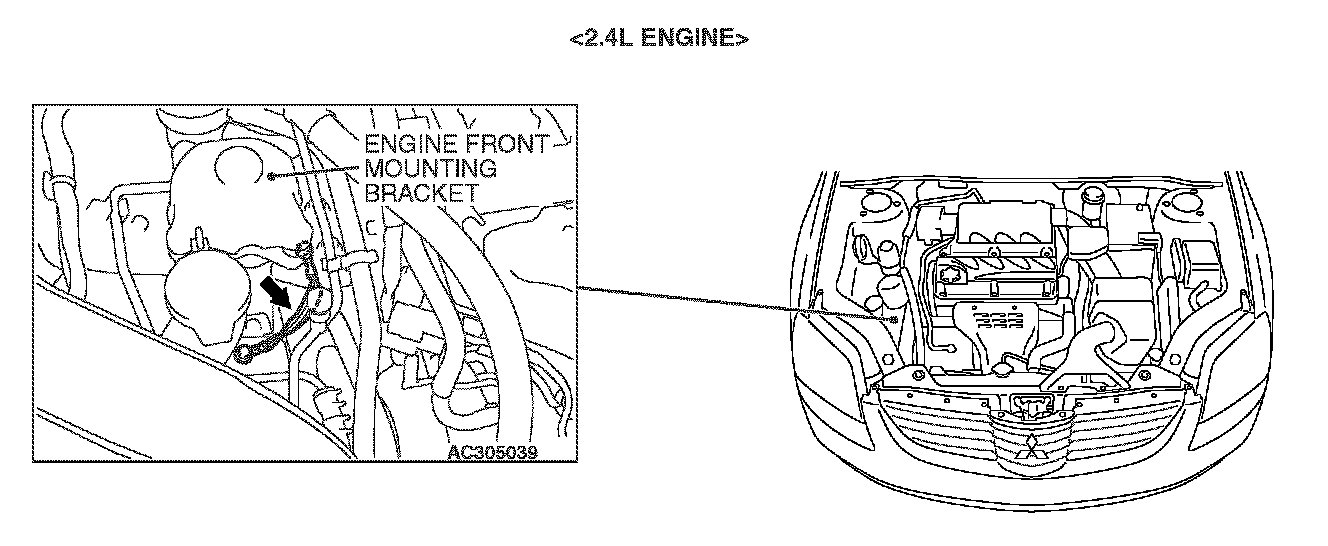 <2.4L ENGINE>

ENGINE FRONT MOUNTING BRACKET

AC305039